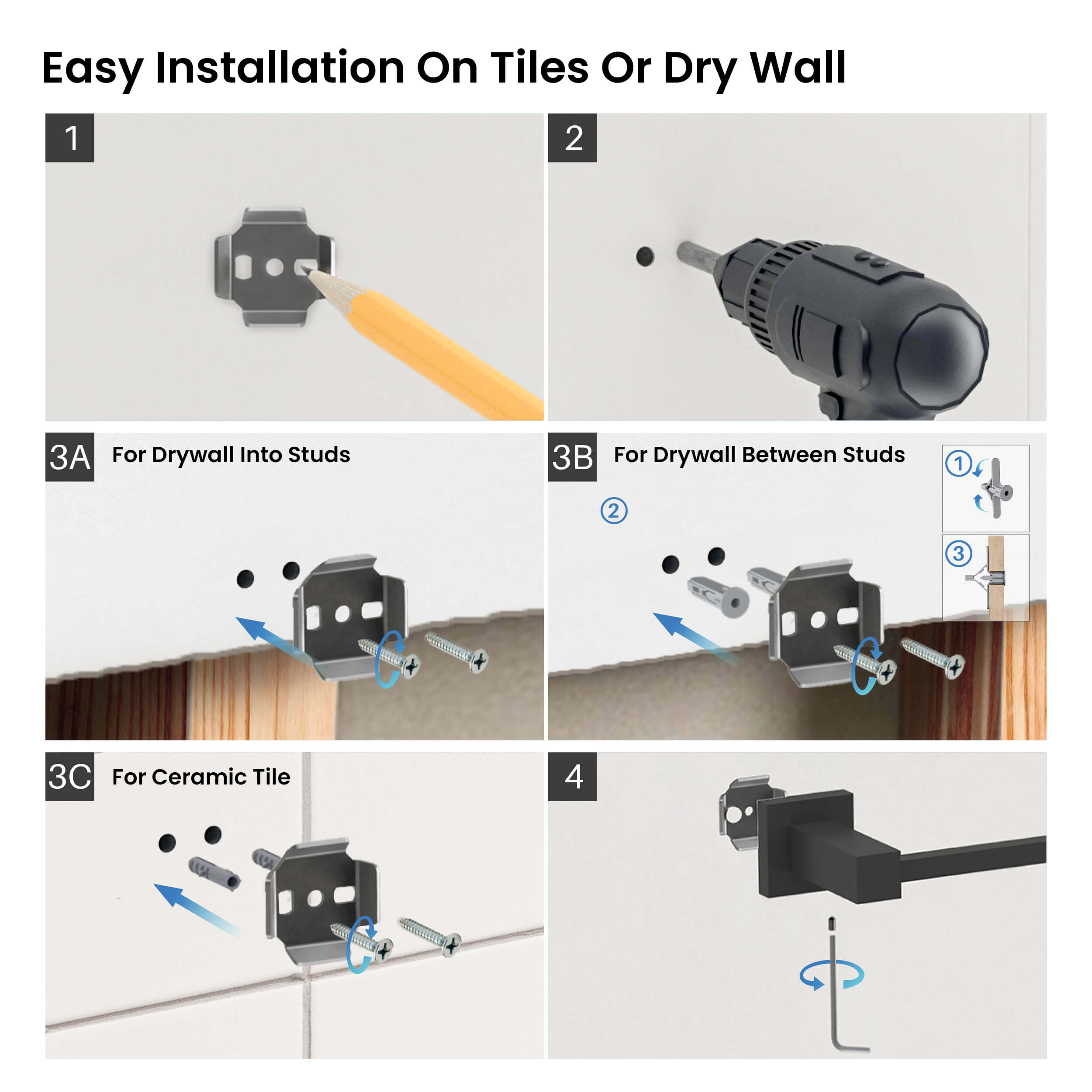 Easy Installation On Tiles Or Dry Wall

1

2

3A For Drywall Into Studs

3B For Drywall Between Studs

①

②

③

3C For Ceramic Tile

4