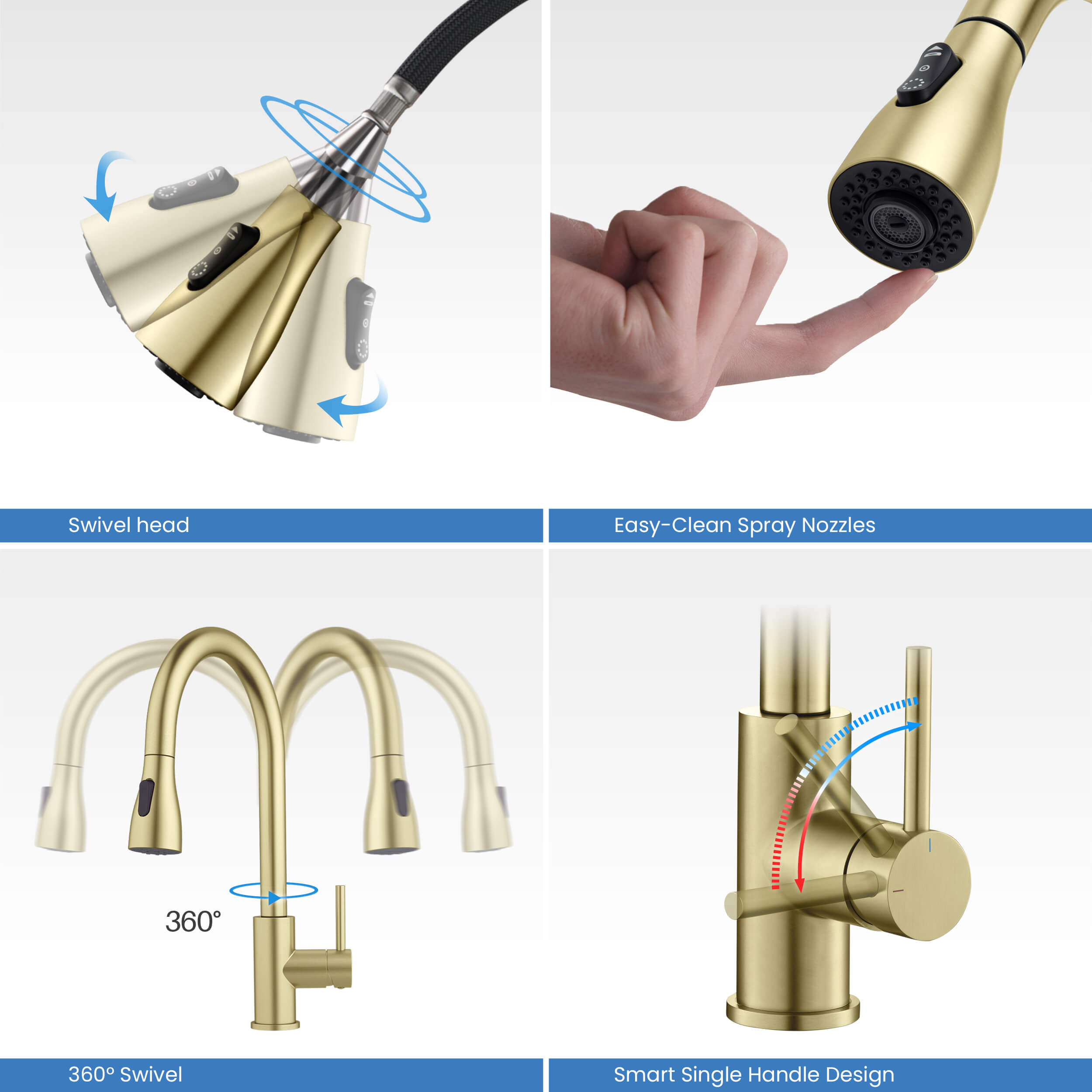 Swivel head

Easy-Clean Spray Nozzles

360°

360° Swivel

Smart Single Handle Design