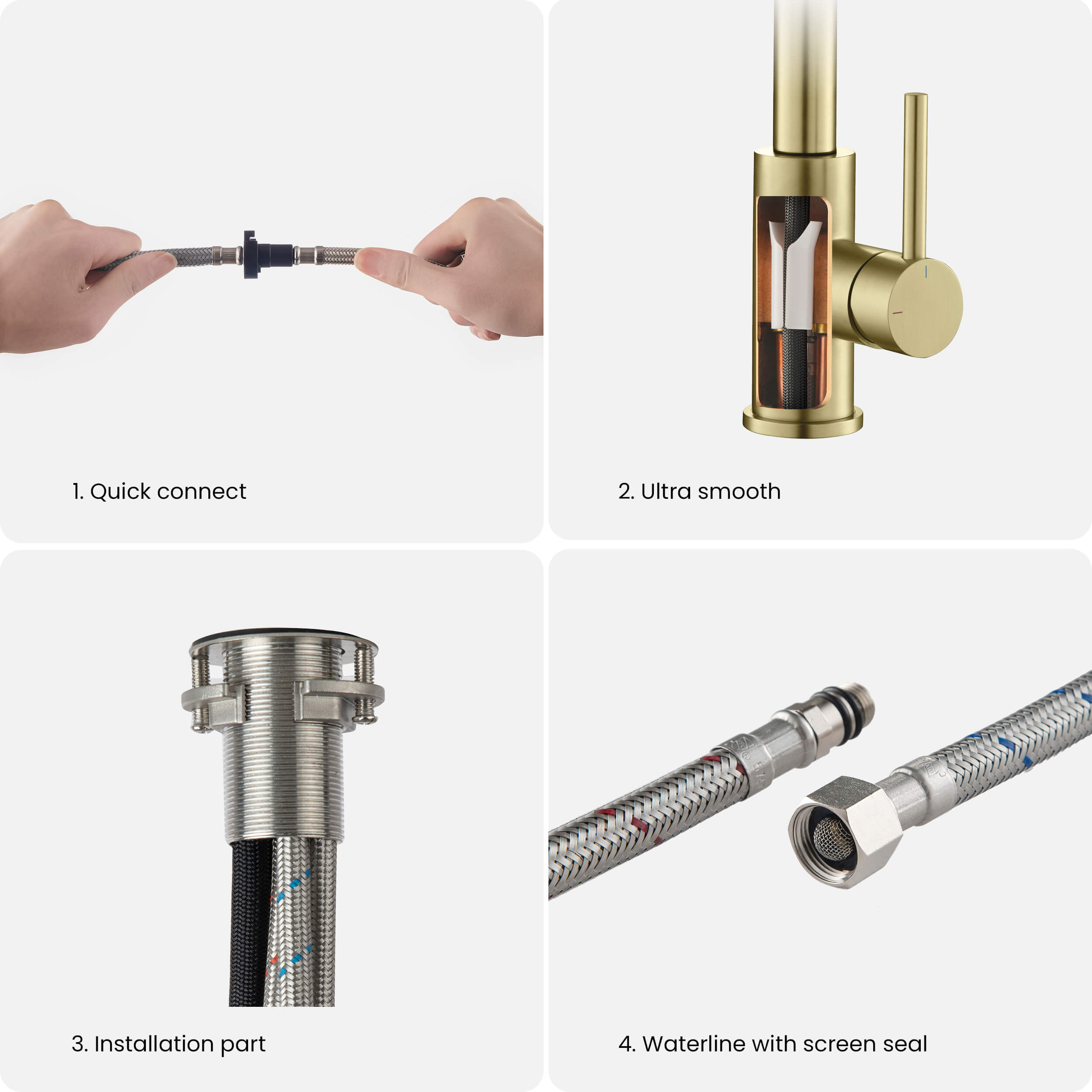 1. Quick connect

2. Ultra smooth

3. Installation part

4. Waterline with screen seal