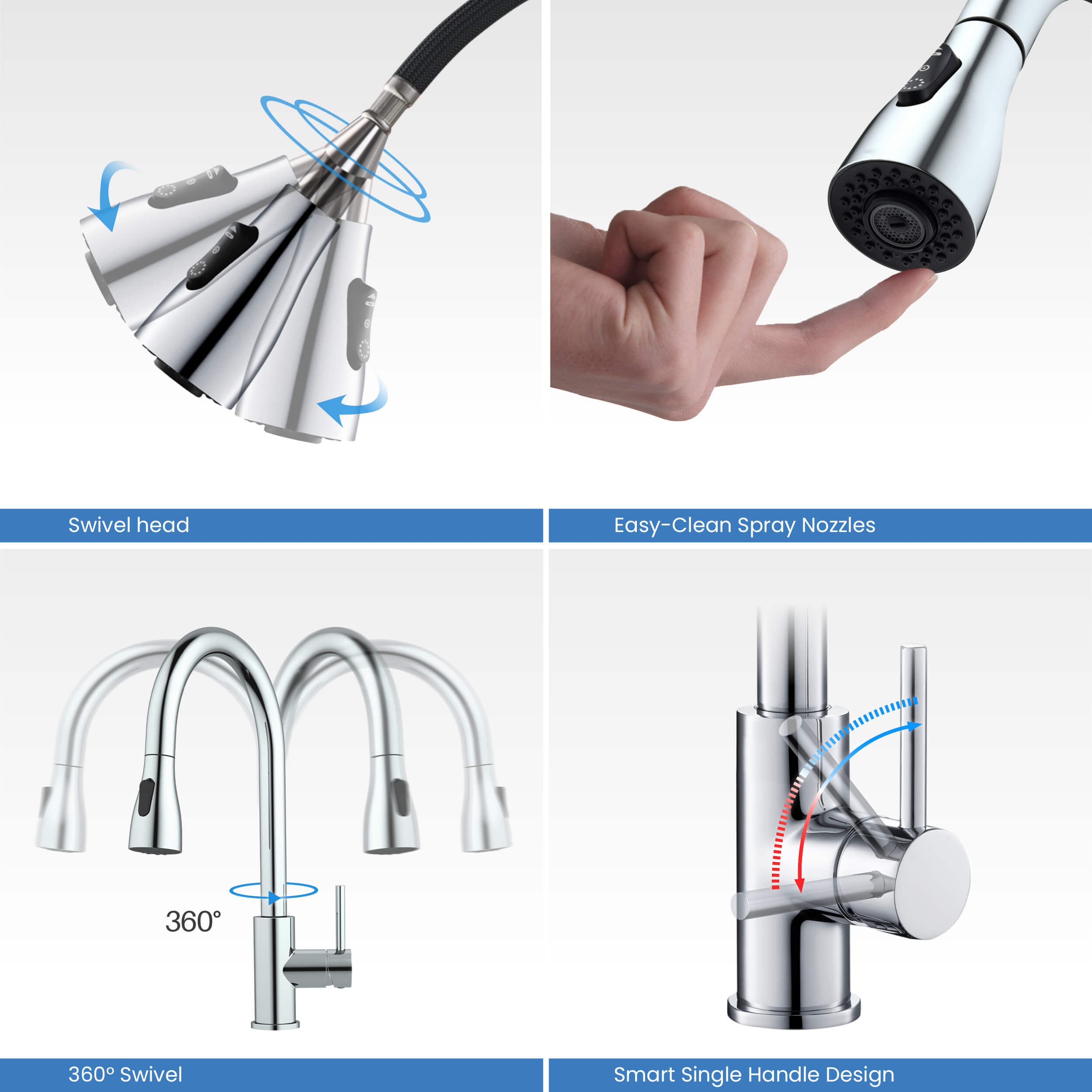 Swivel head

Easy-Clean Spray Nozzles

360°

360° Swivel

Smart Single Handle Design