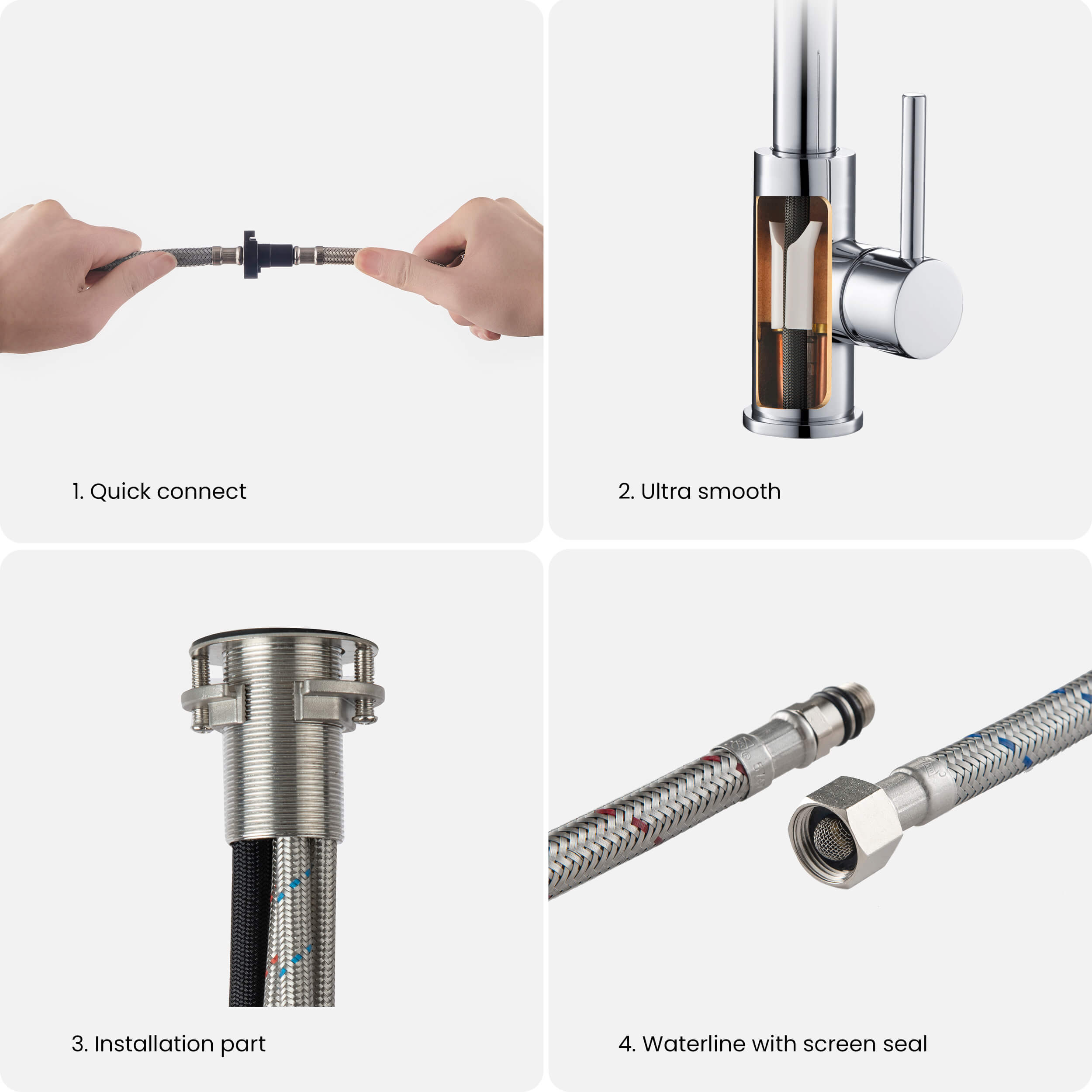 1. Quick connect

2. Ultra smooth

3. Installation part

4. Waterline with screen seal