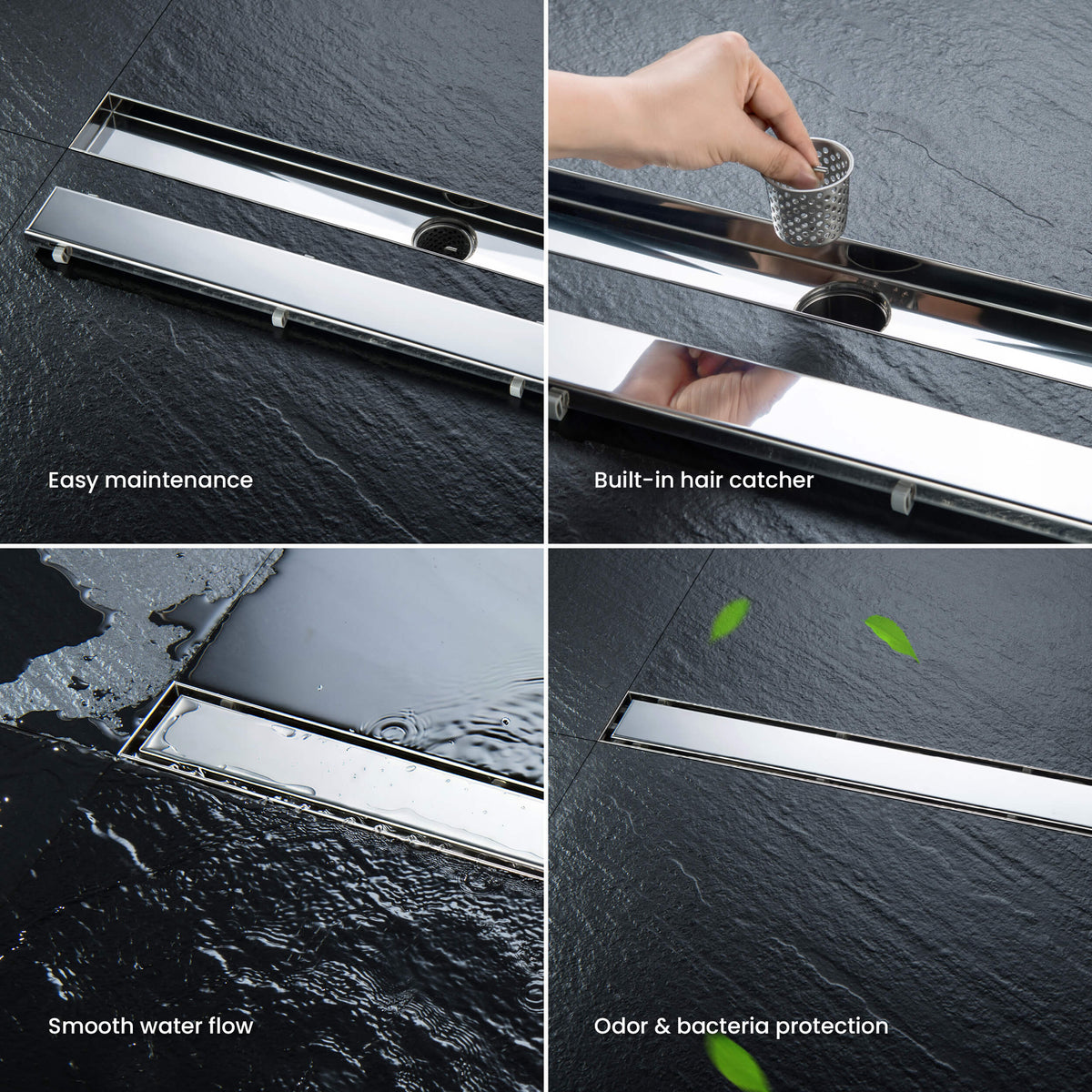 Easy maintenance

Built-in hair catcher

Smooth water flow

Odor & bacteria protection