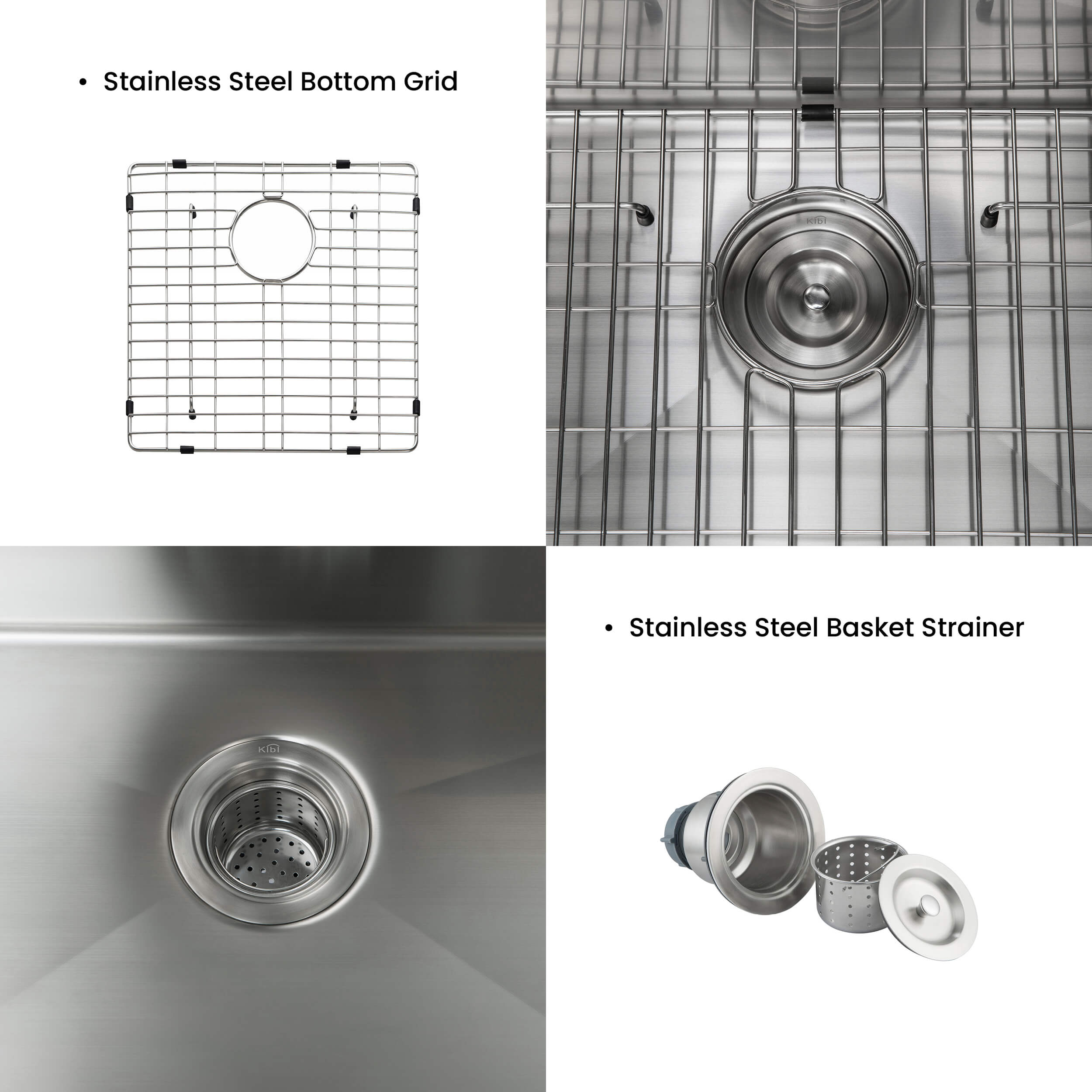 • Stainless Steel Bottom Grid

KIBI

KIBI

• Stainless Steel Basket Strainer