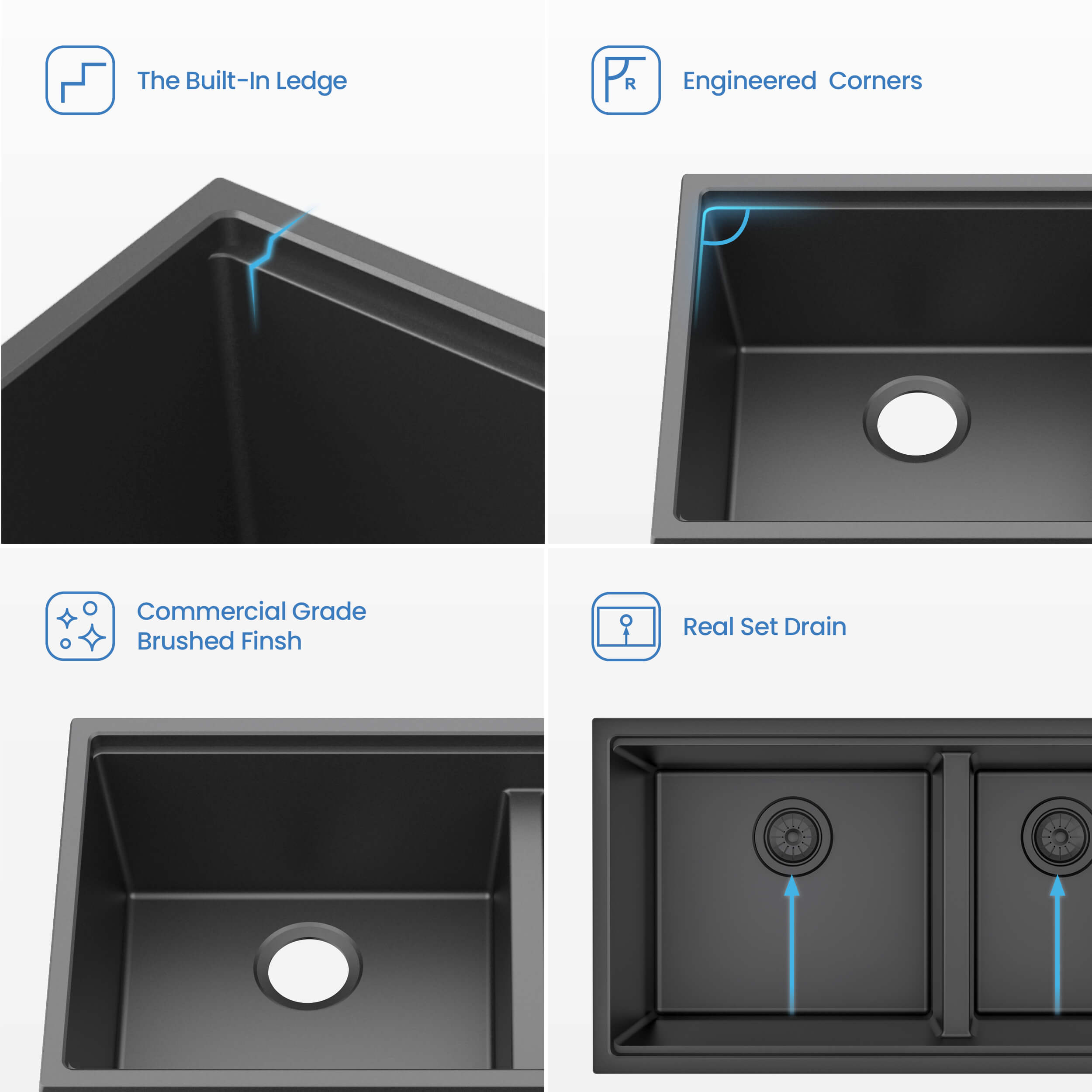 The Built-In Ledge

R

Engineered Corners

Commercial Grade Brushed Finsh

Real Set Drain