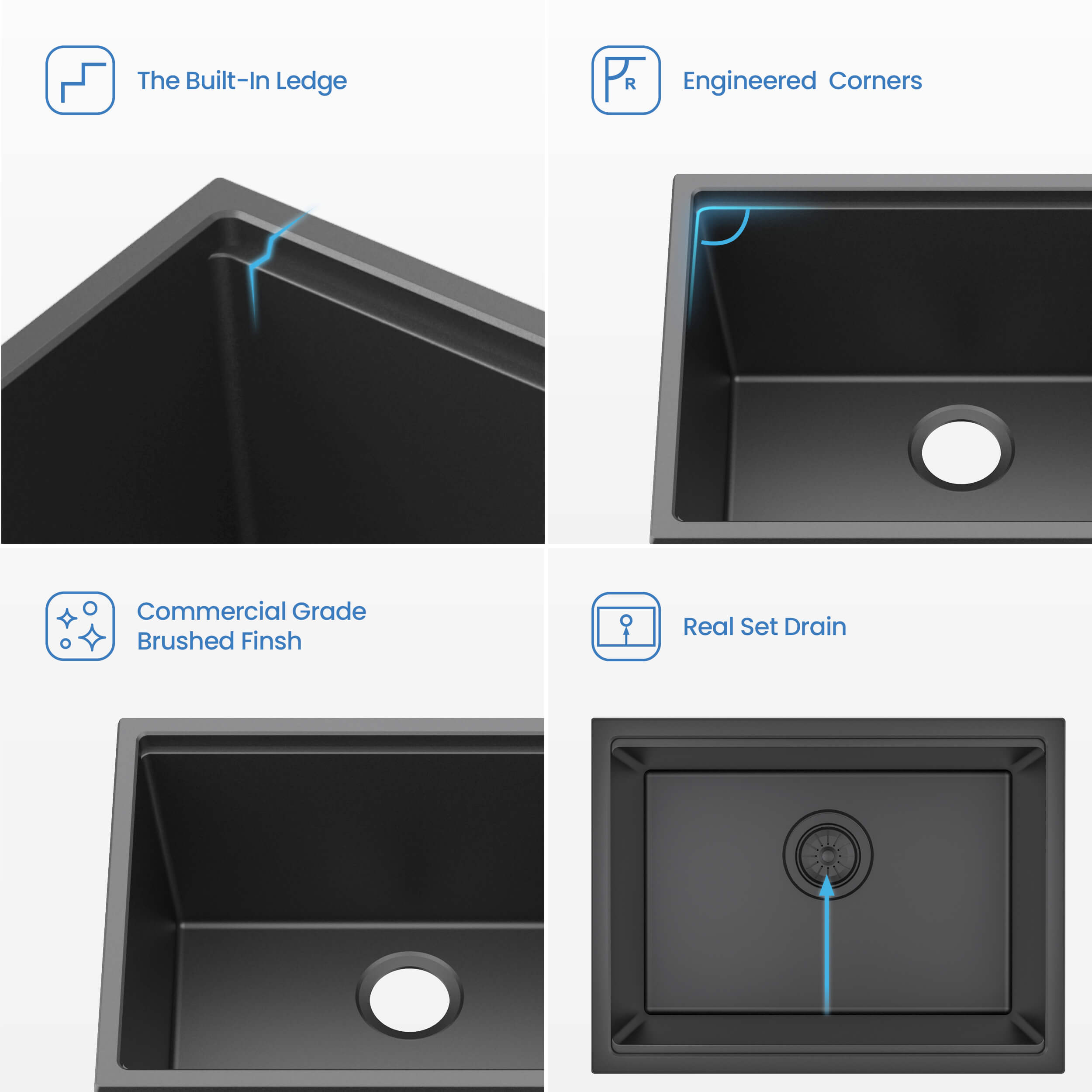 The Built-In Ledge

R

Engineered Corners

Commercial Grade Brushed Finsh

Real Set Drain