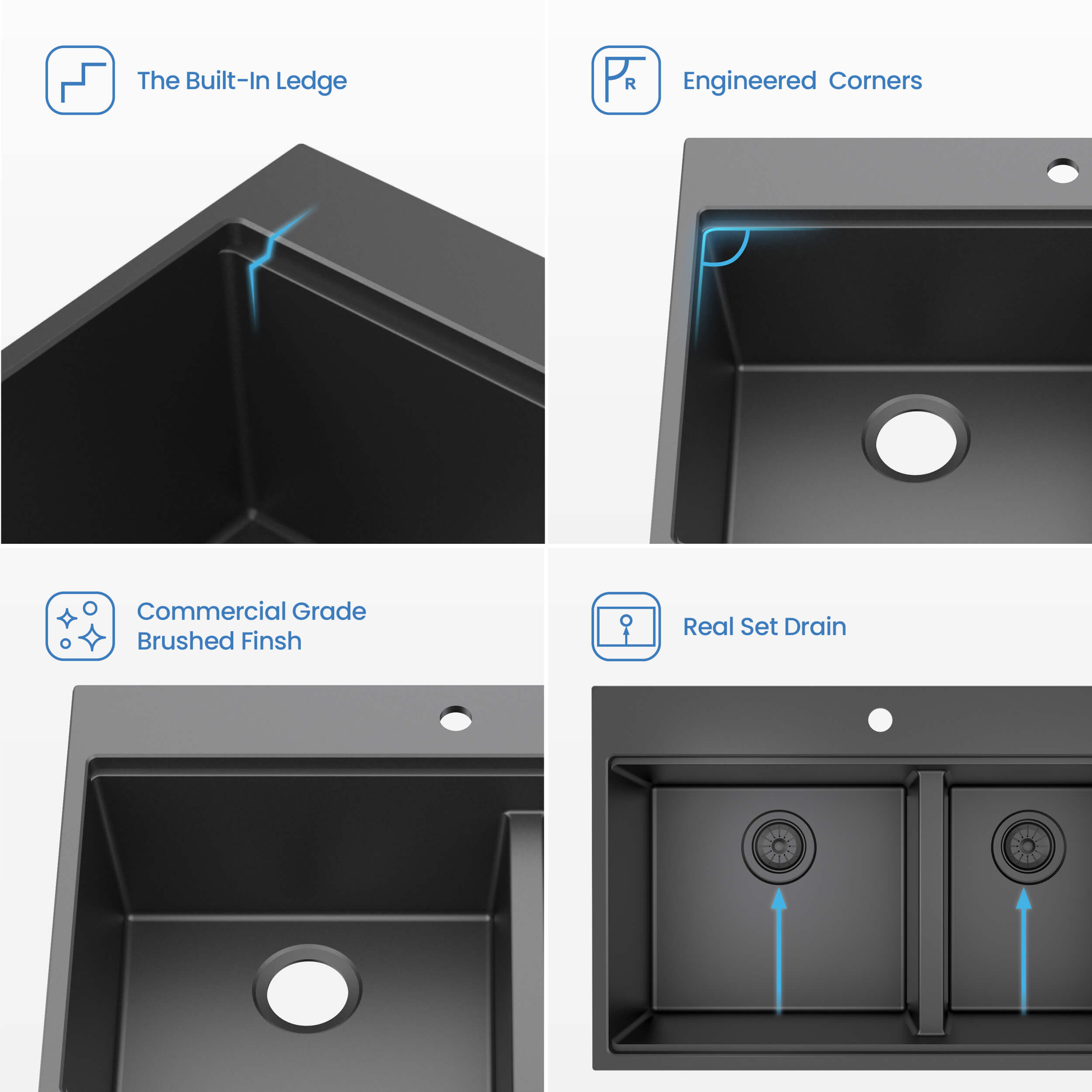 The Built-In Ledge

R

Engineered Corners

Commercial Grade Brushed Finsh

Real Set Drain