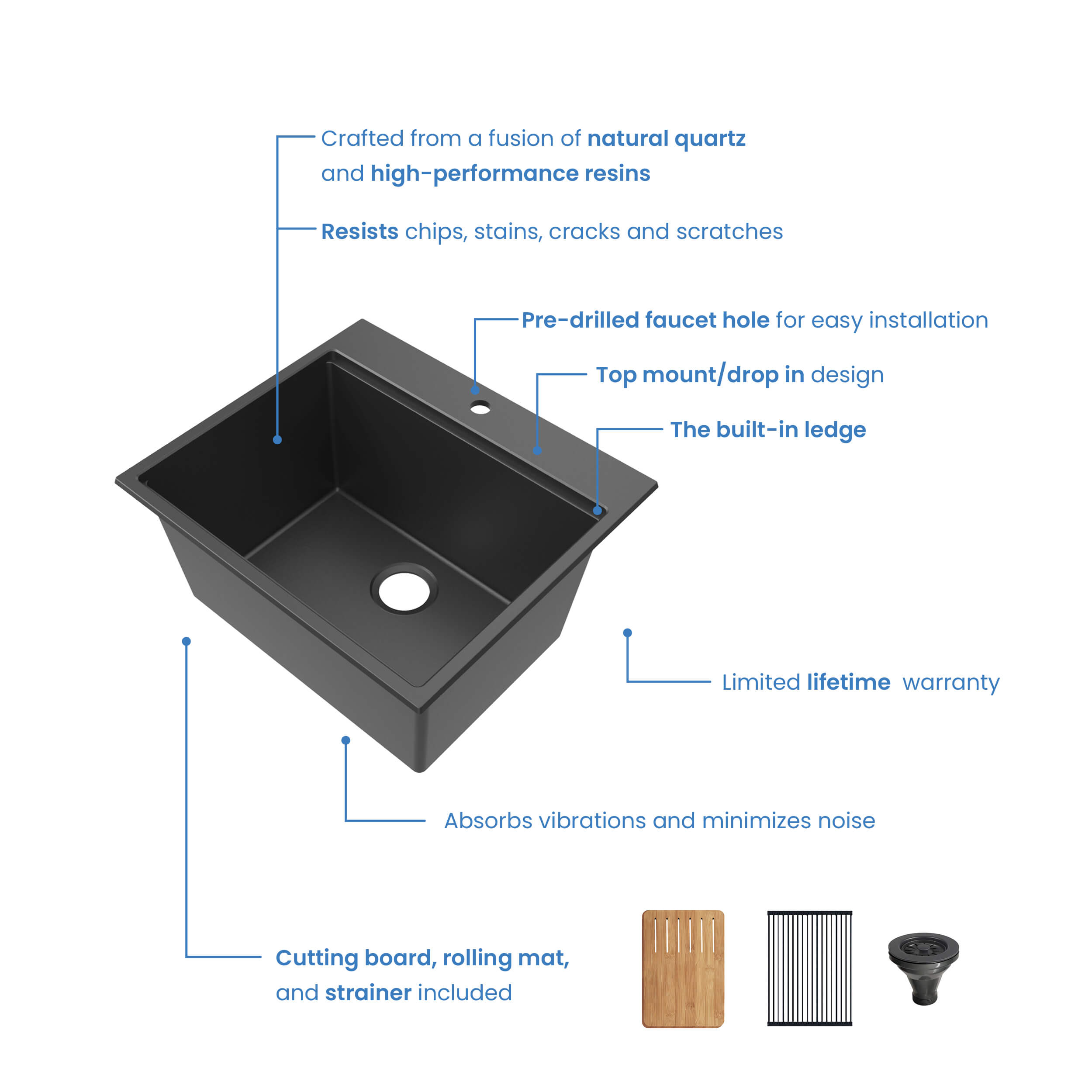 Crafted from a fusion of natural quartz and high-performance resins

Resists chips, stains, cracks and scratches

Pre-drilled faucet hole for easy installation

Top mount/drop in design

The built-in ledge

Limited lifetime warranty

Absorbs vibrations and minimizes noise

Cutting board, rolling mat, and strainer included