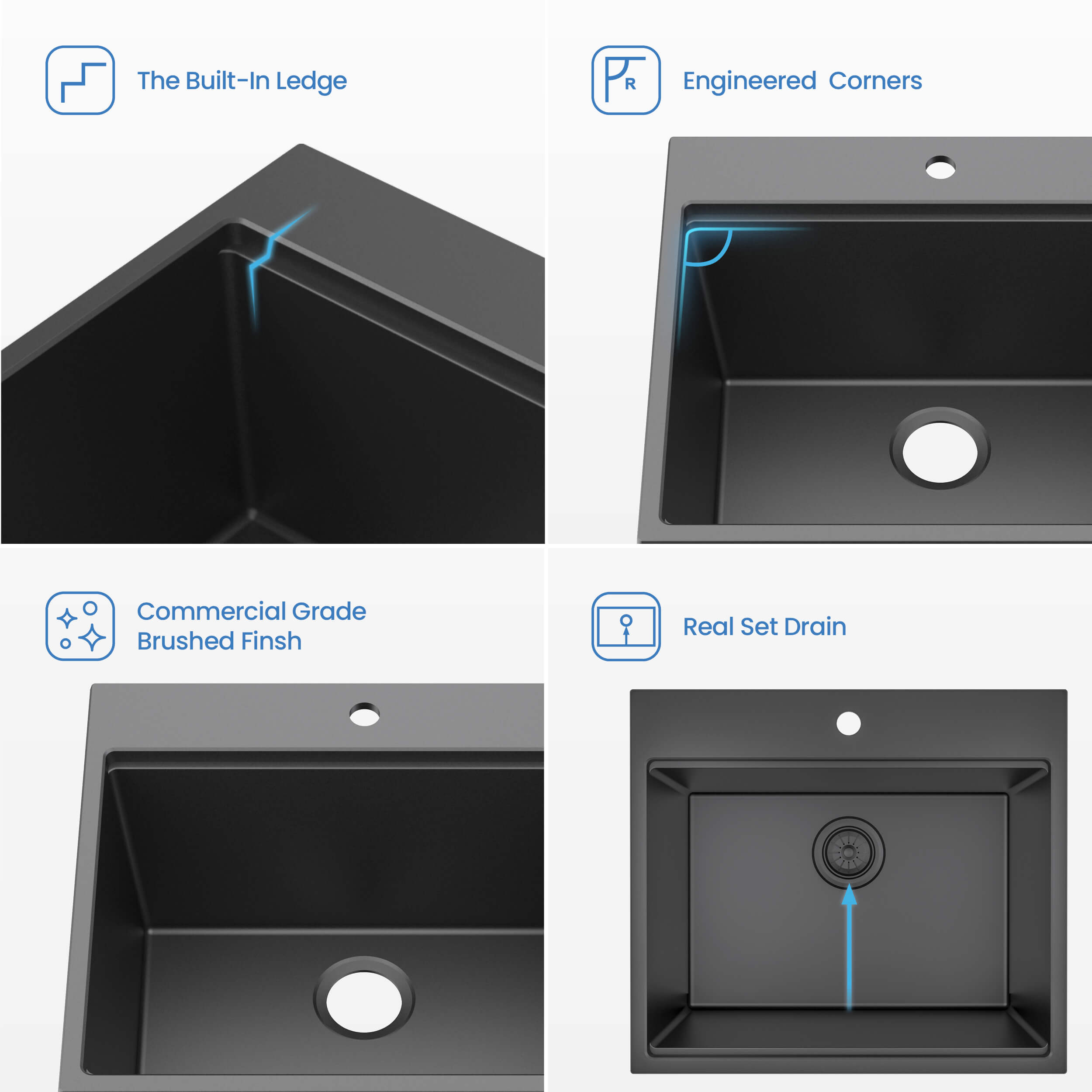 The Built-In Ledge

R

Engineered Corners

Commercial Grade
Brushed Finsh

Real Set Drain