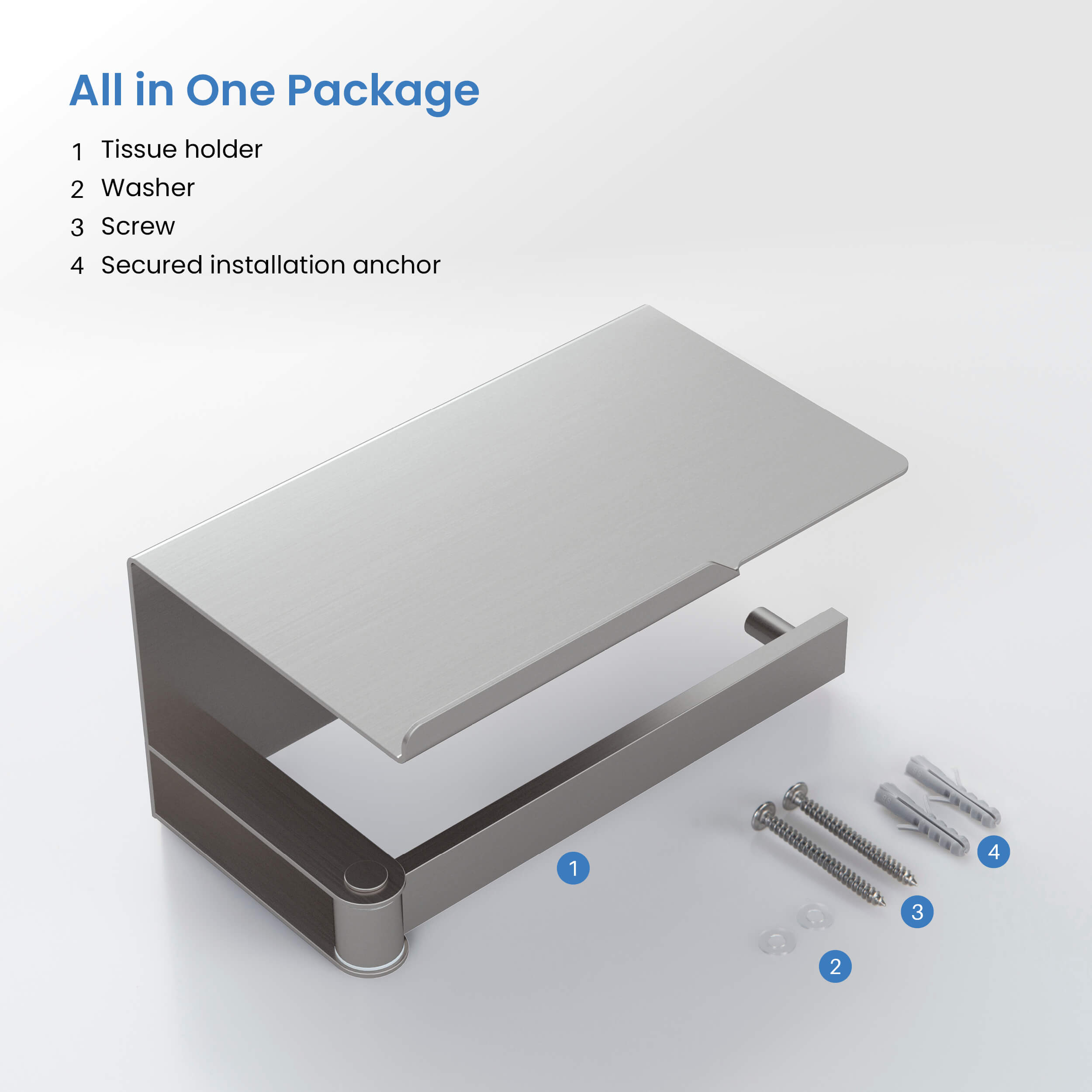 All in One Package

1 Tissue holder
2 Washer
3 Screw
4 Secured installation anchor

1

4

3

2