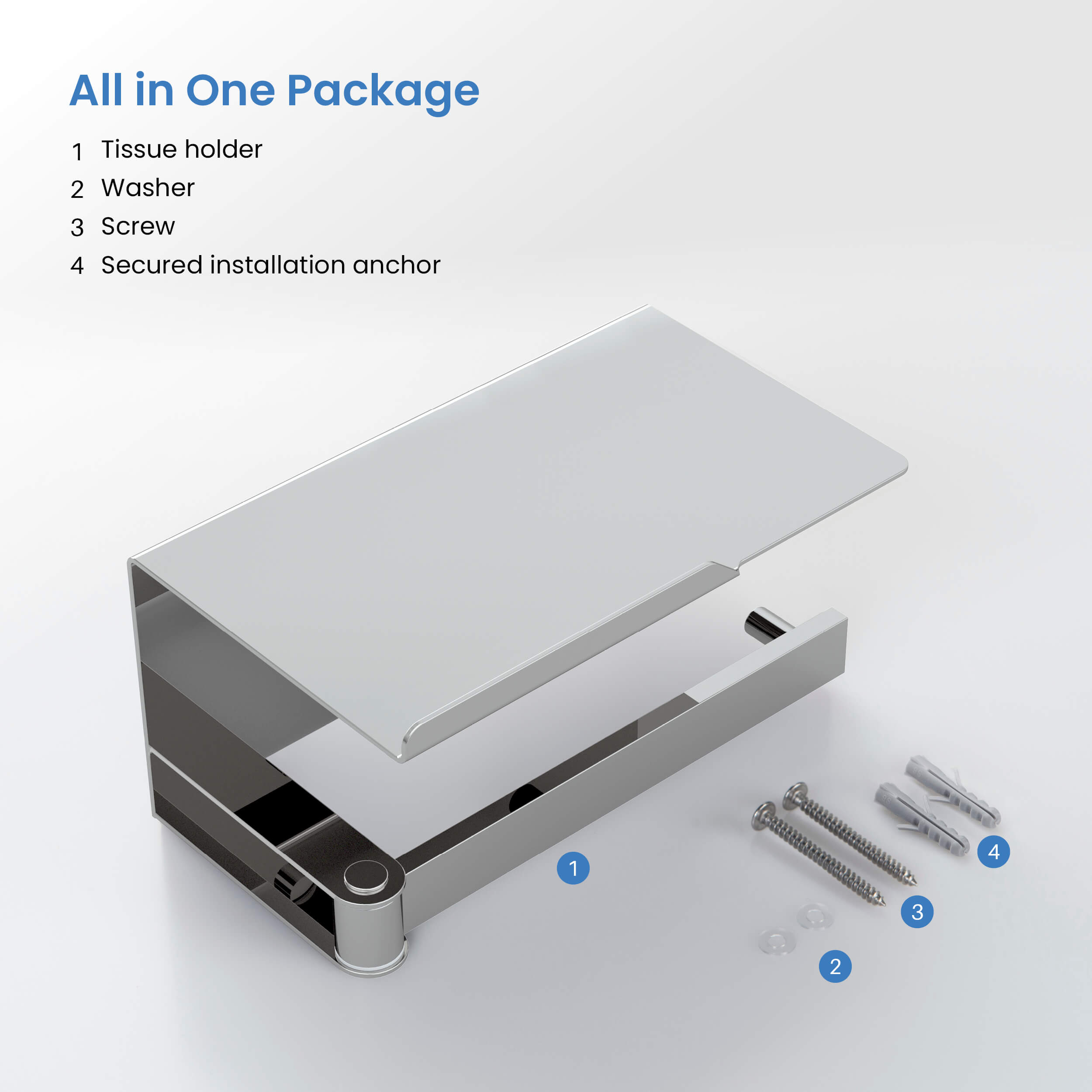 All in One Package

1 Tissue holder
2 Washer
3 Screw
4 Secured installation anchor

1

4

3

2