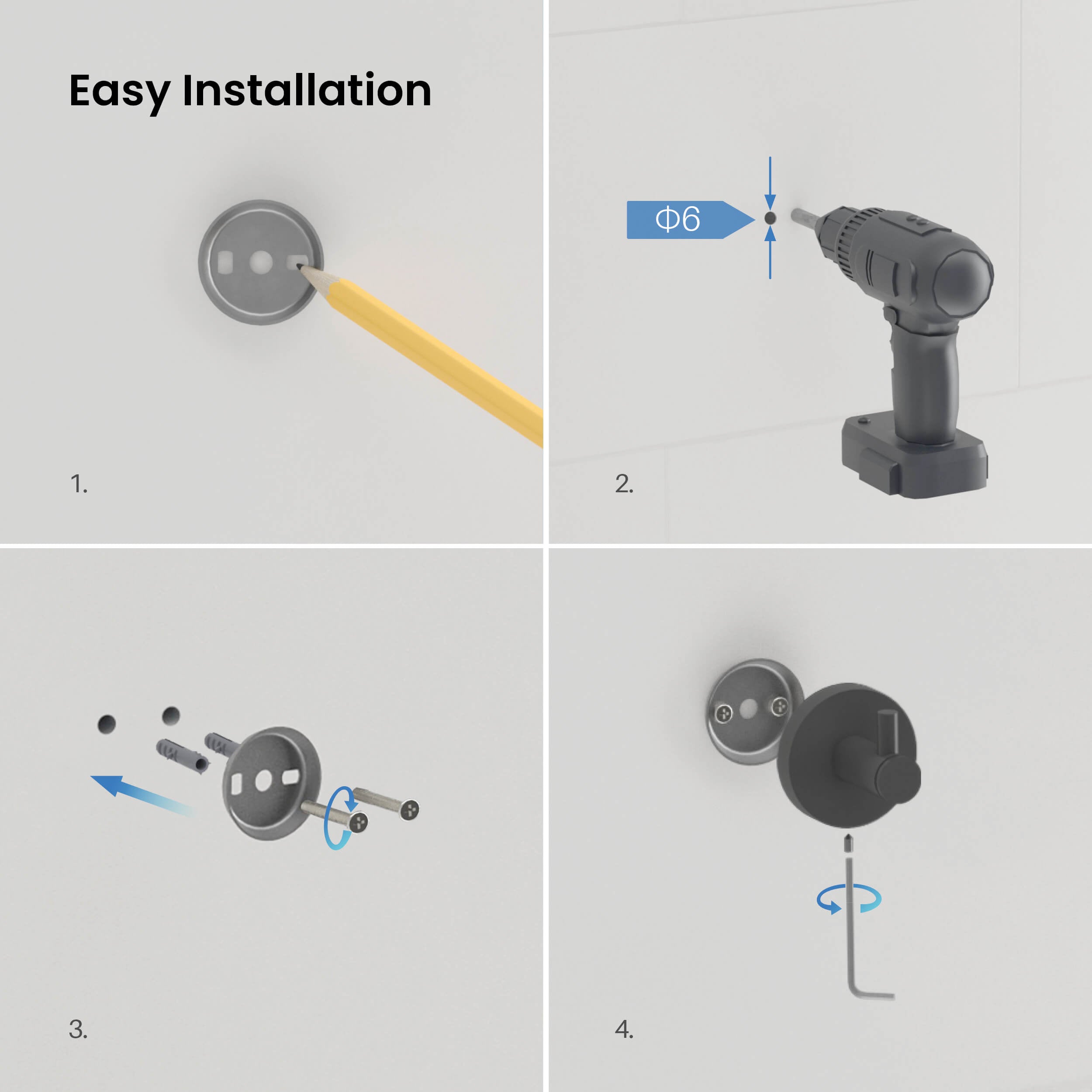 Easy Installation

1.

Φ6

2.

3.

4.