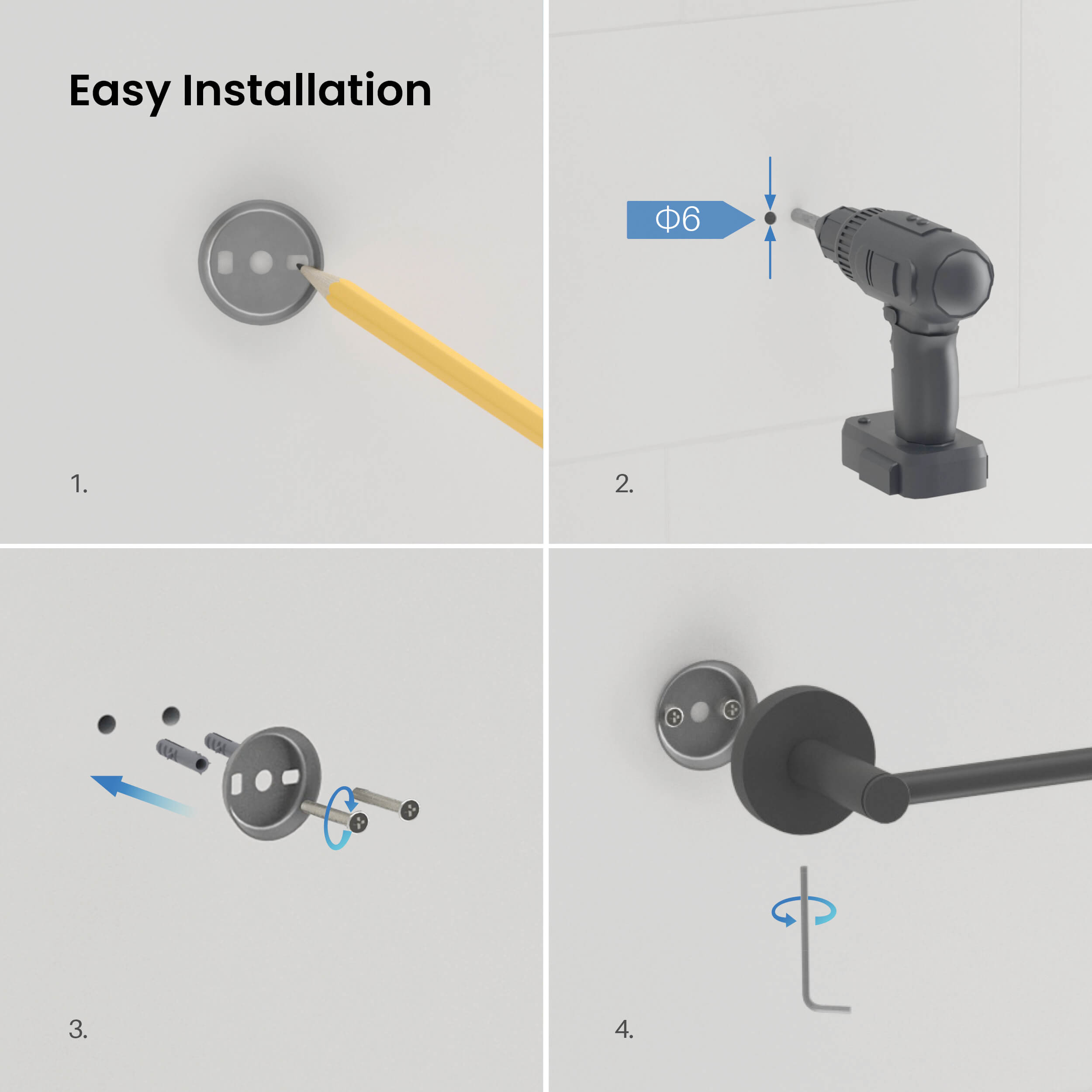 Easy Installation

1.

Φ6

2.

3.

4.