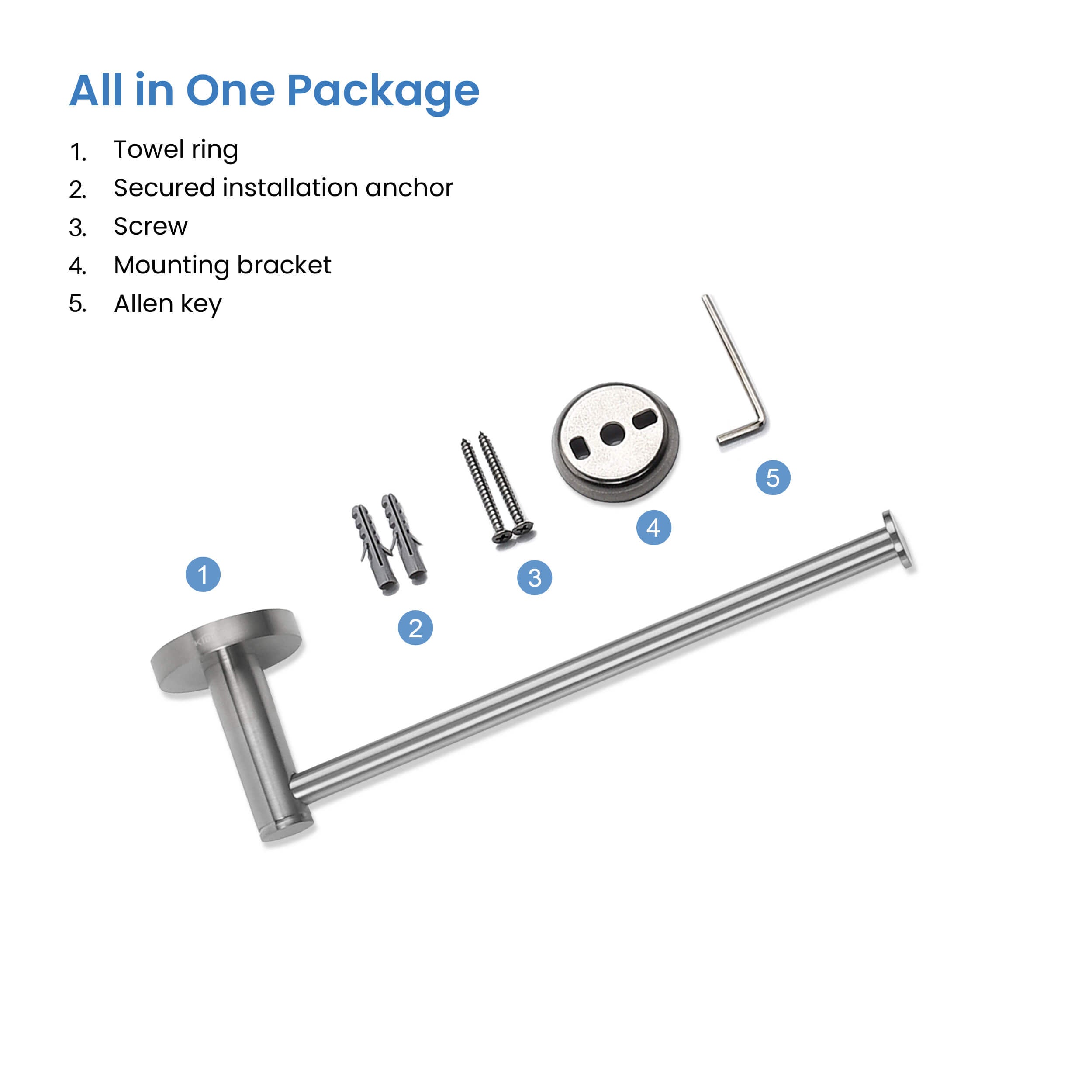 All in One Package

1. Towel ring
2. Secured installation anchor
3. Screw
4. Mounting bracket
5. Allen key

5

4

1

3

2