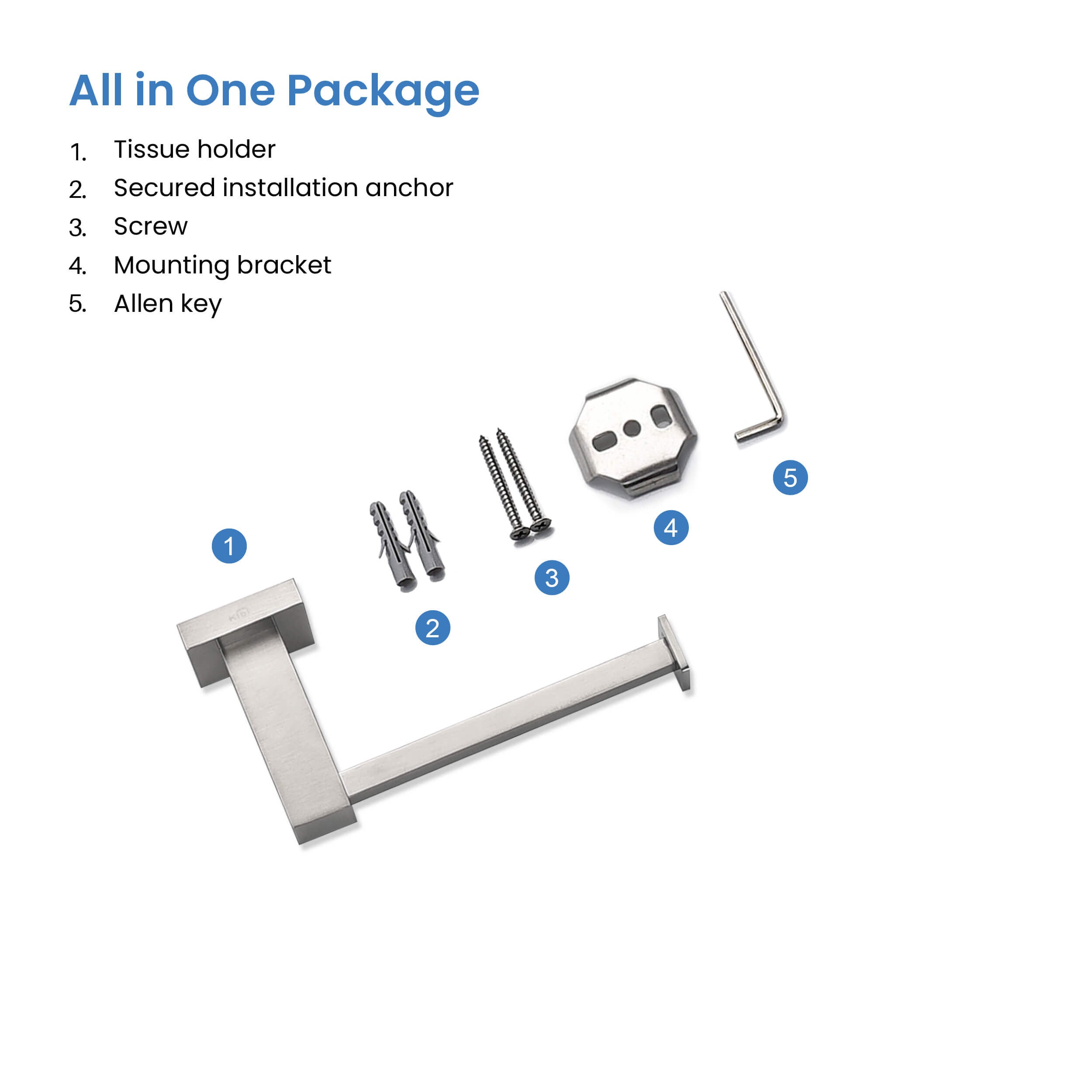 All in One Package

1. Tissue holder
2. Secured installation anchor
3. Screw
4. Mounting bracket
5. Allen key

5

4

1

3

2