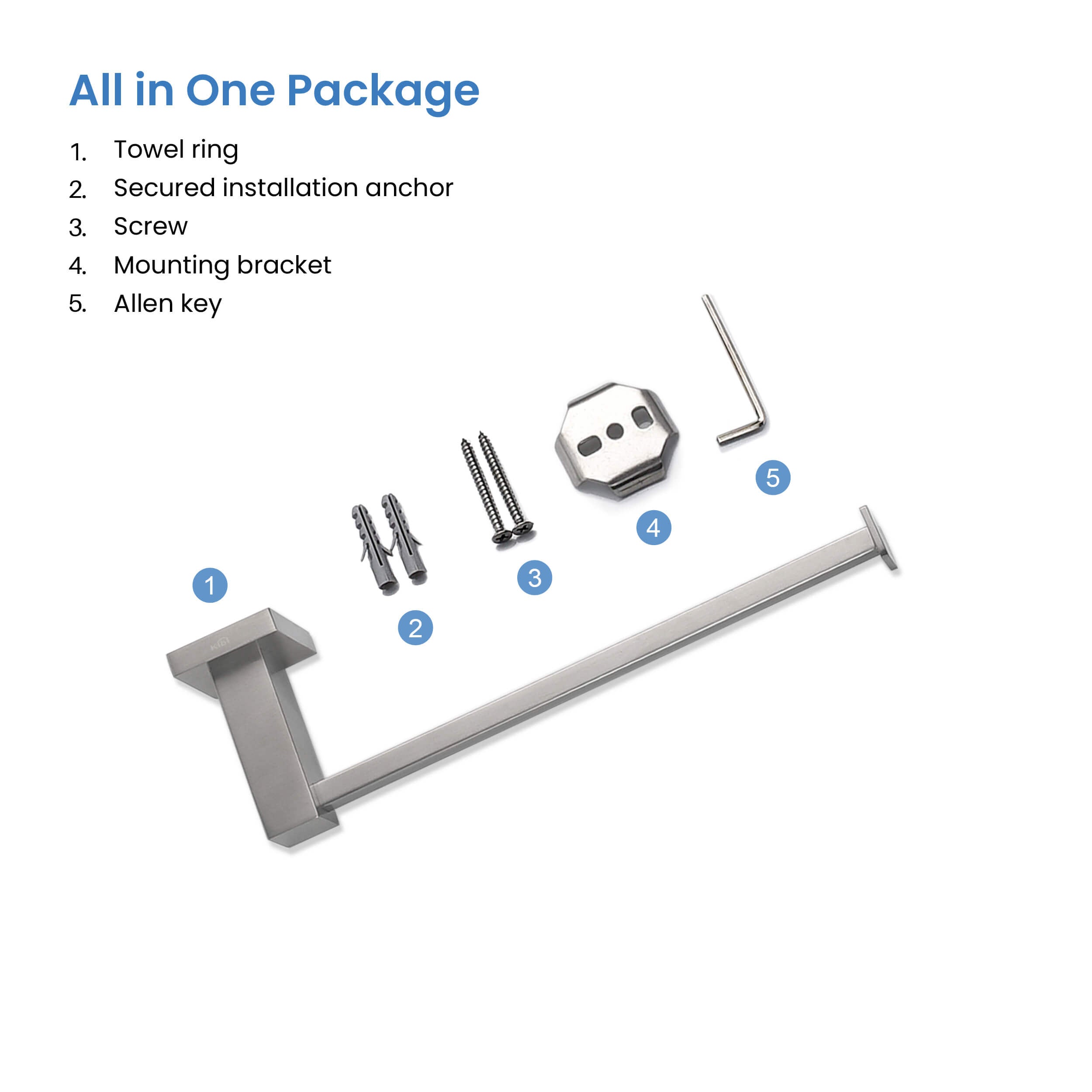 All in One Package

1. Towel ring
2. Secured installation anchor
3. Screw
4. Mounting bracket
5. Allen key

5

4

3

1

2