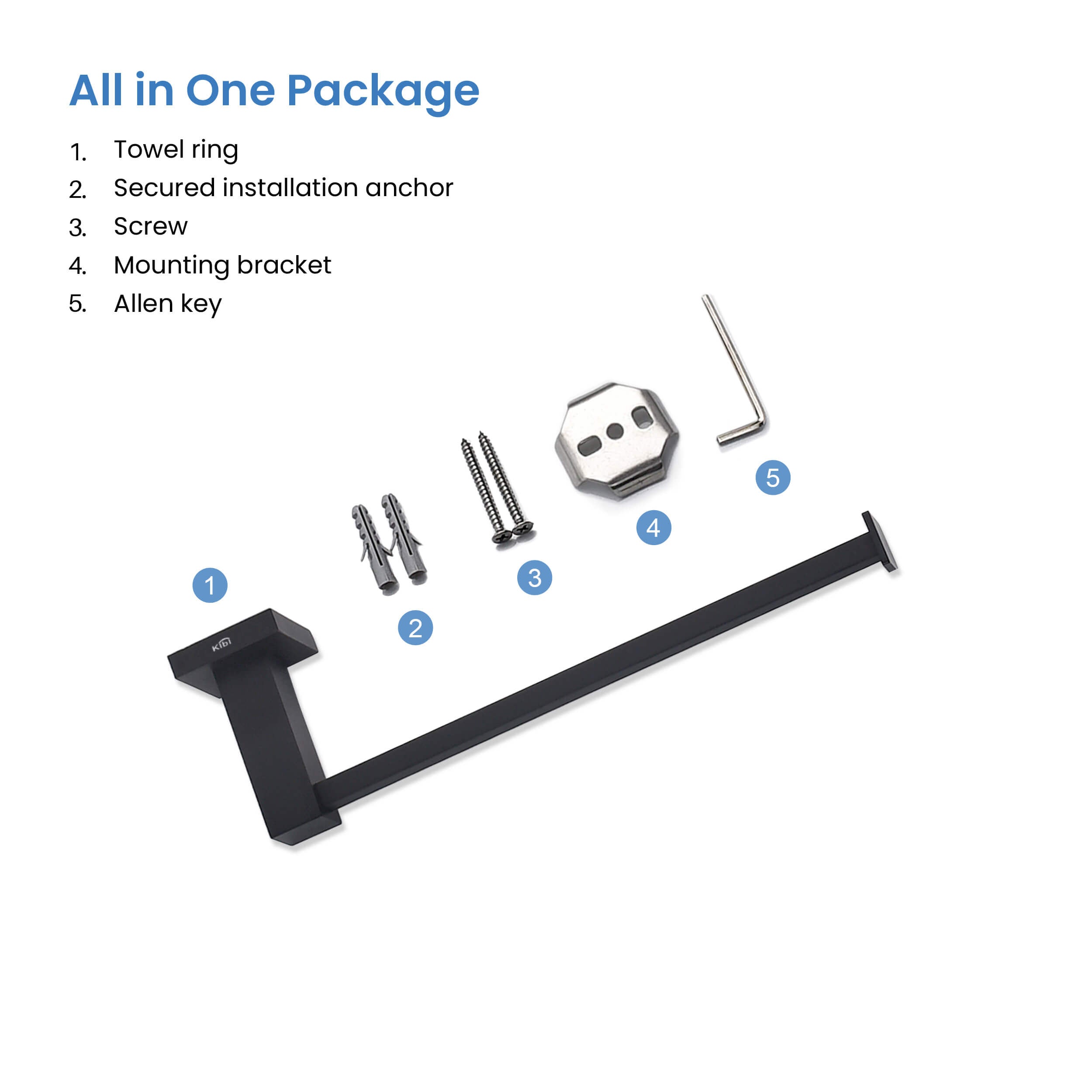 All in One Package

1. Towel ring
2. Secured installation anchor
3. Screw
4. Mounting bracket
5. Allen key

5

4

3

1

2

KIBI