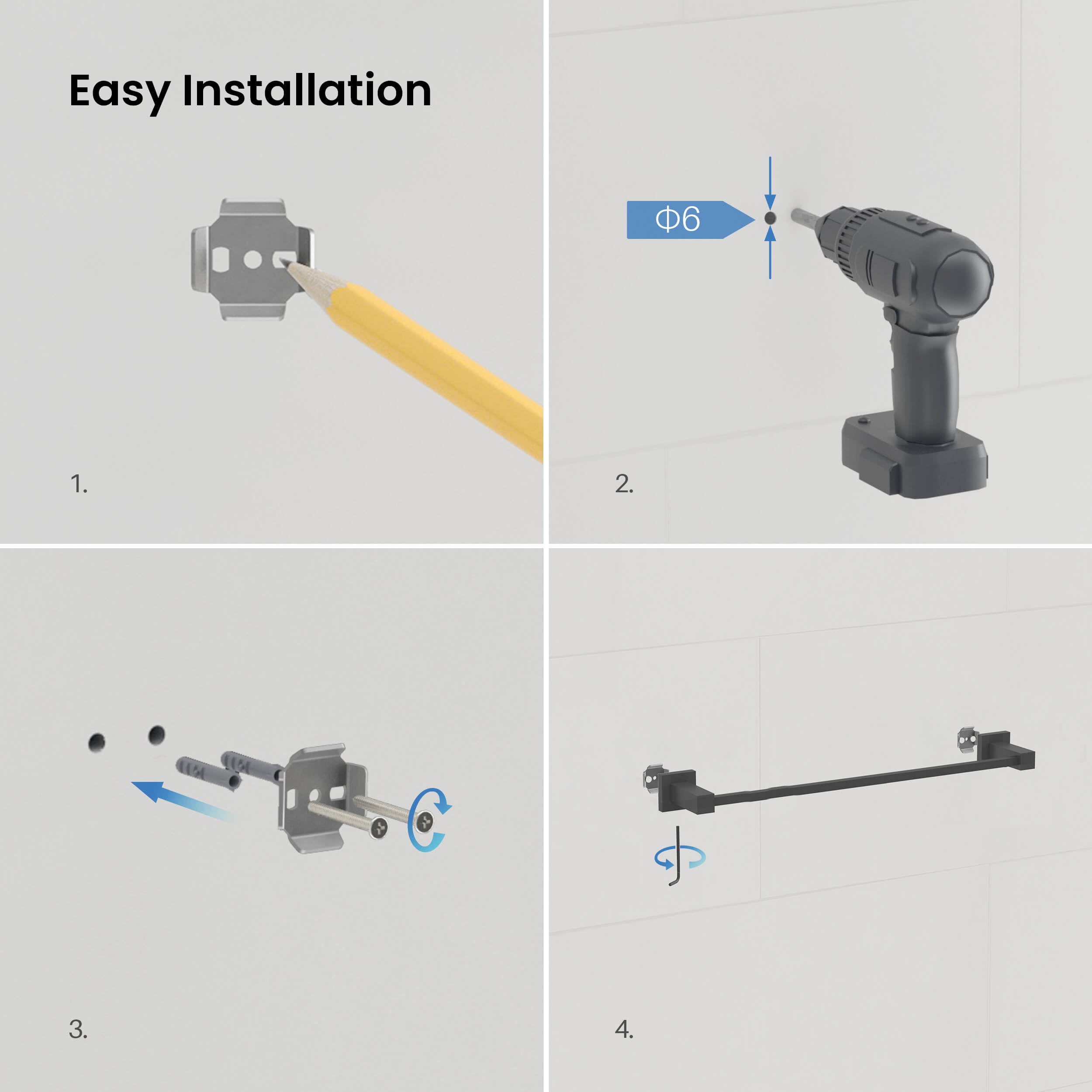 Easy Installation

1.

Φ6

2.

3.

4.