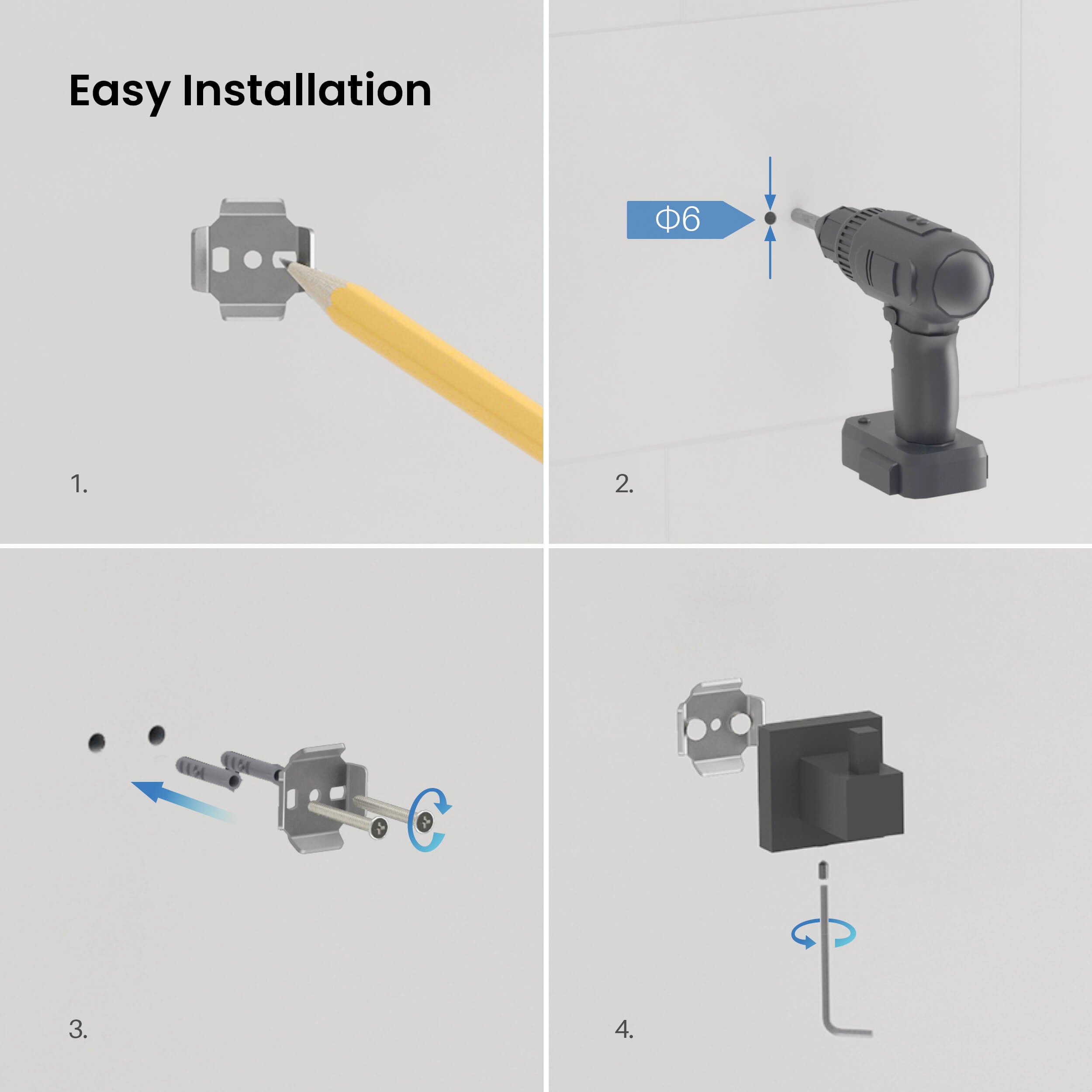 Easy Installation

1.

Φ6

2.

3.

4.