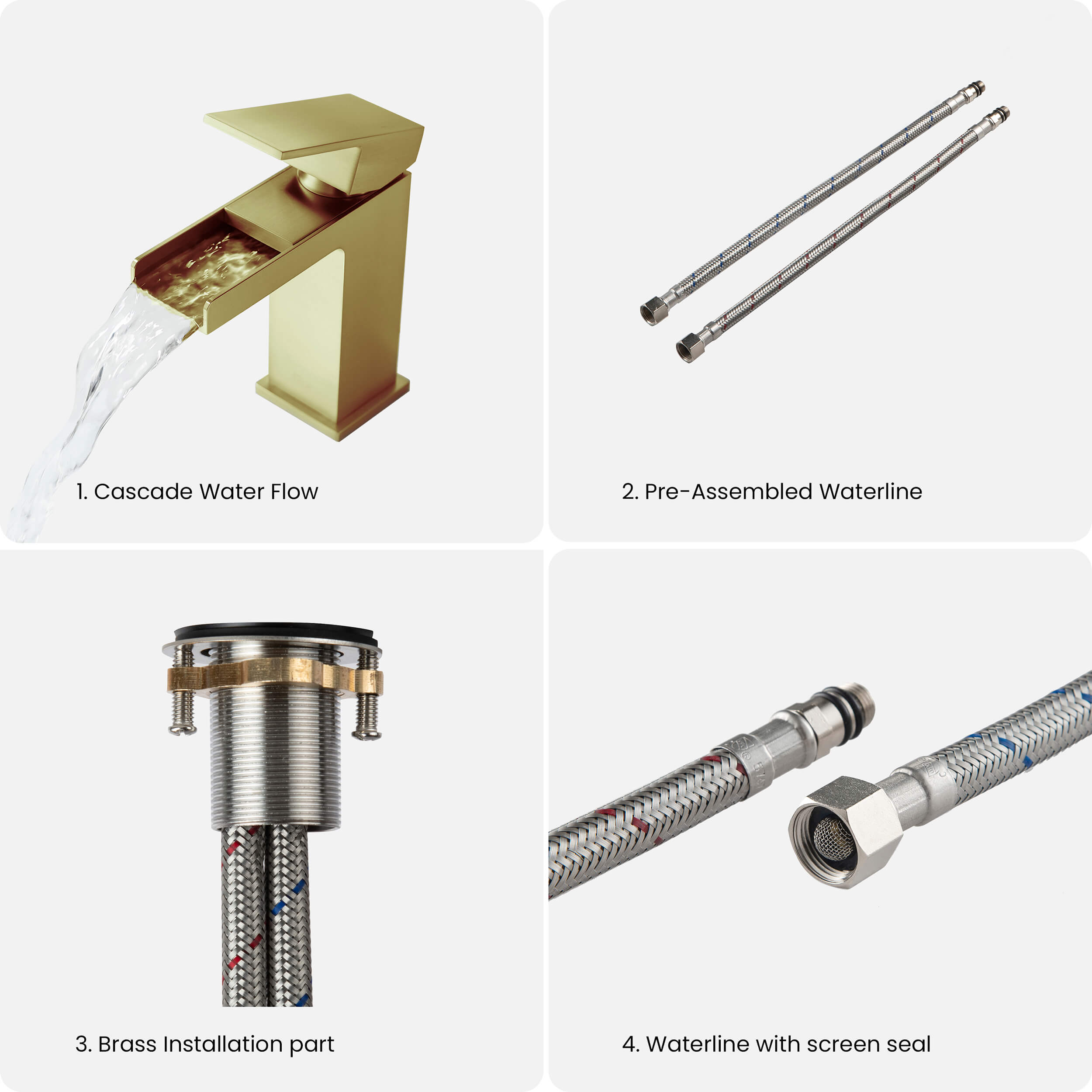 1. Cascade Water Flow

2. Pre-Assembled Waterline

3. Brass Installation part

4. Waterline with screen seal