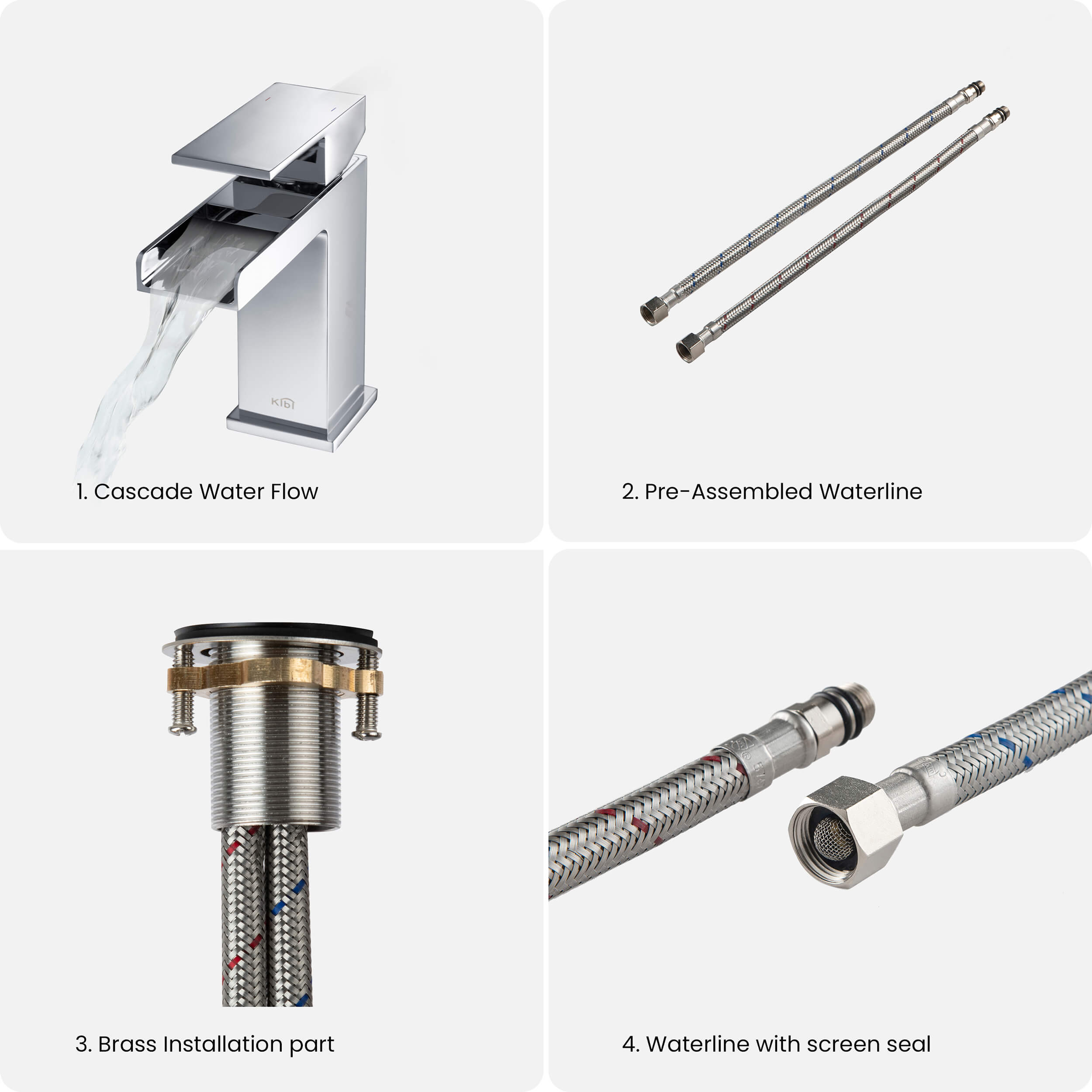 KIBI

1. Cascade Water Flow

2. Pre-Assembled Waterline

3. Brass Installation part

4. Waterline with screen seal