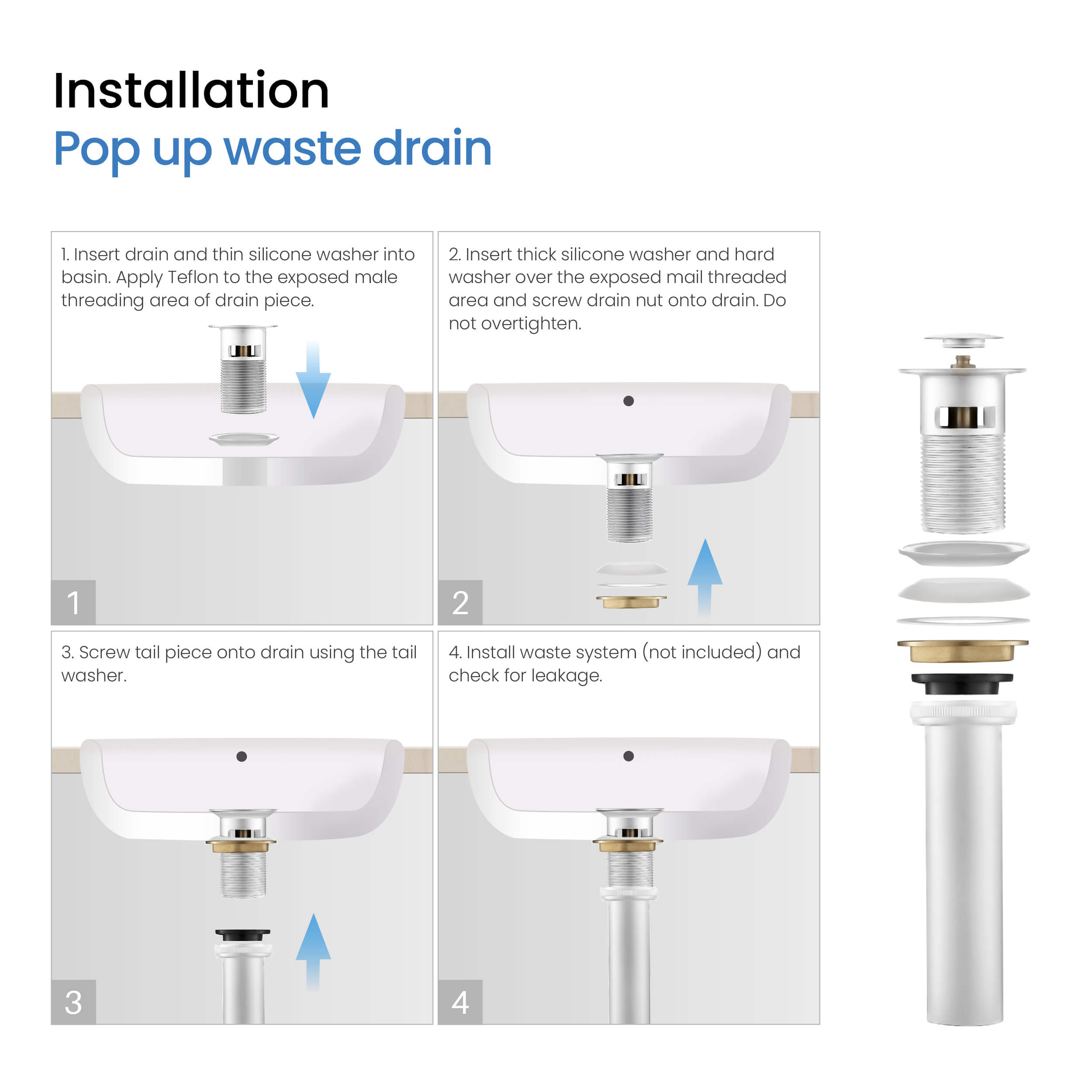 Installation
Pop up waste drain

1. Insert drain and thin silicone washer into basin. Apply Teflon to the exposed male threading area of drain piece.

1

2. Insert thick silicone washer and hard washer over the exposed mail threaded area and screw drain nut onto drain. Do not overtighten.

2

3. Screw tail piece onto drain using the tail washer.

3

4. Install waste system (not included) and check for leakage.

4