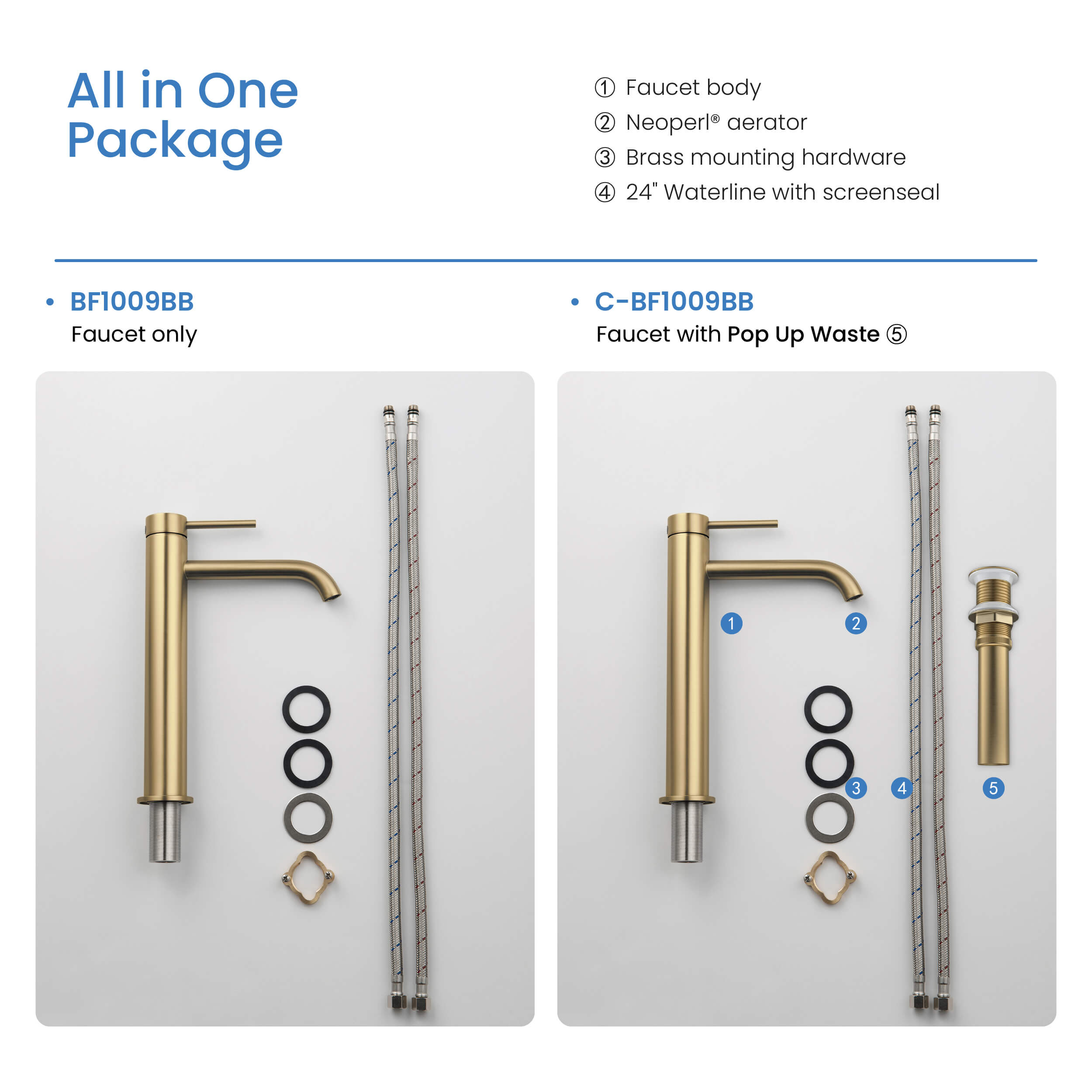 All in One Package

① Faucet body
② Neoperl® aerator
③ Brass mounting hardware
④ 24" Waterline with screenseal

• BF1009BB
Faucet only

• C-BF1009BB
Faucet with Pop Up Waste ⑤

1
2
3
4
5