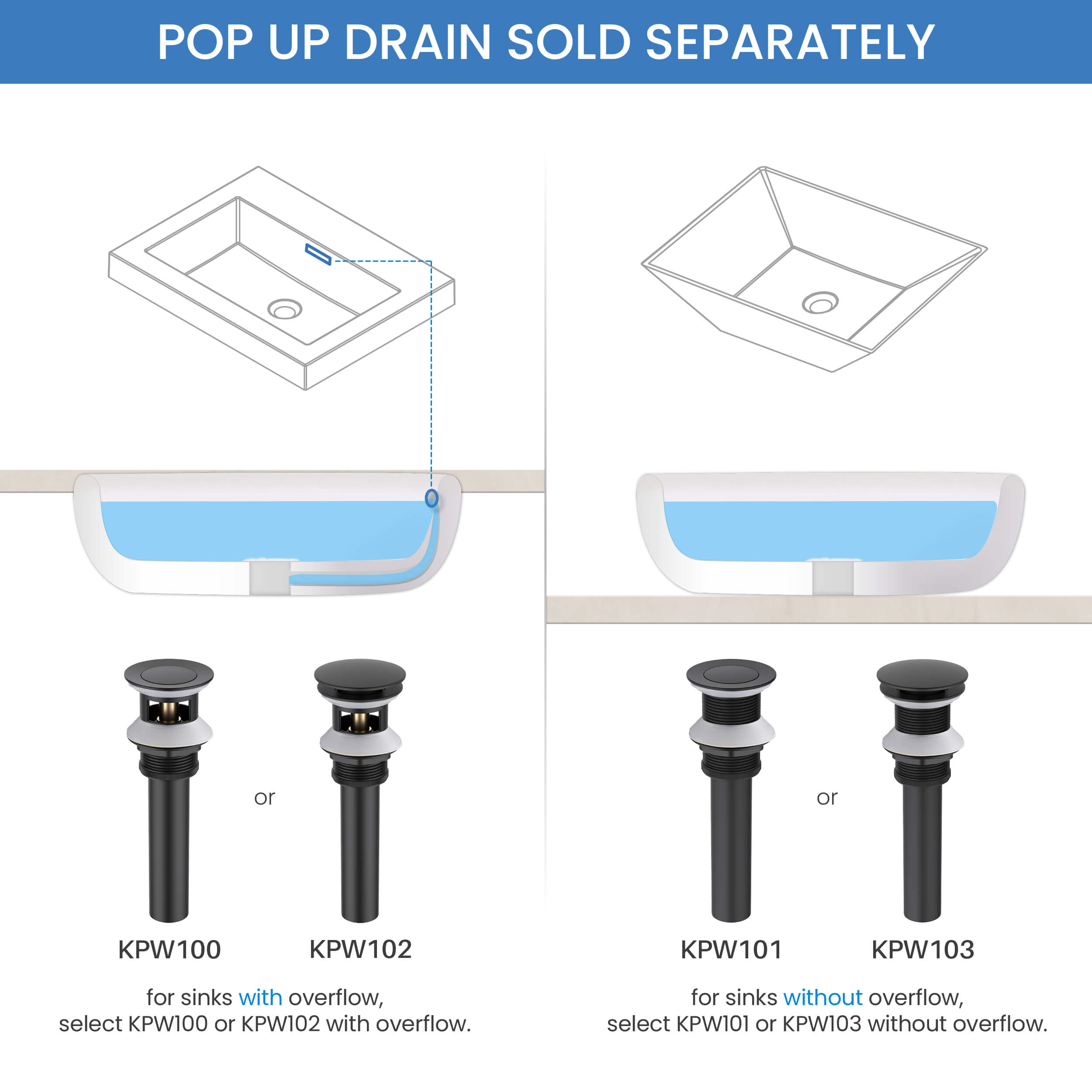 POP UP DRAIN SOLD SEPARATELY

or

KPW100

KPW102

for sinks with overflow, select KPW100 or KPW102 with overflow.

or

KPW101

KPW103

for sinks without overflow, select KPW101 or KPW103 without overflow.