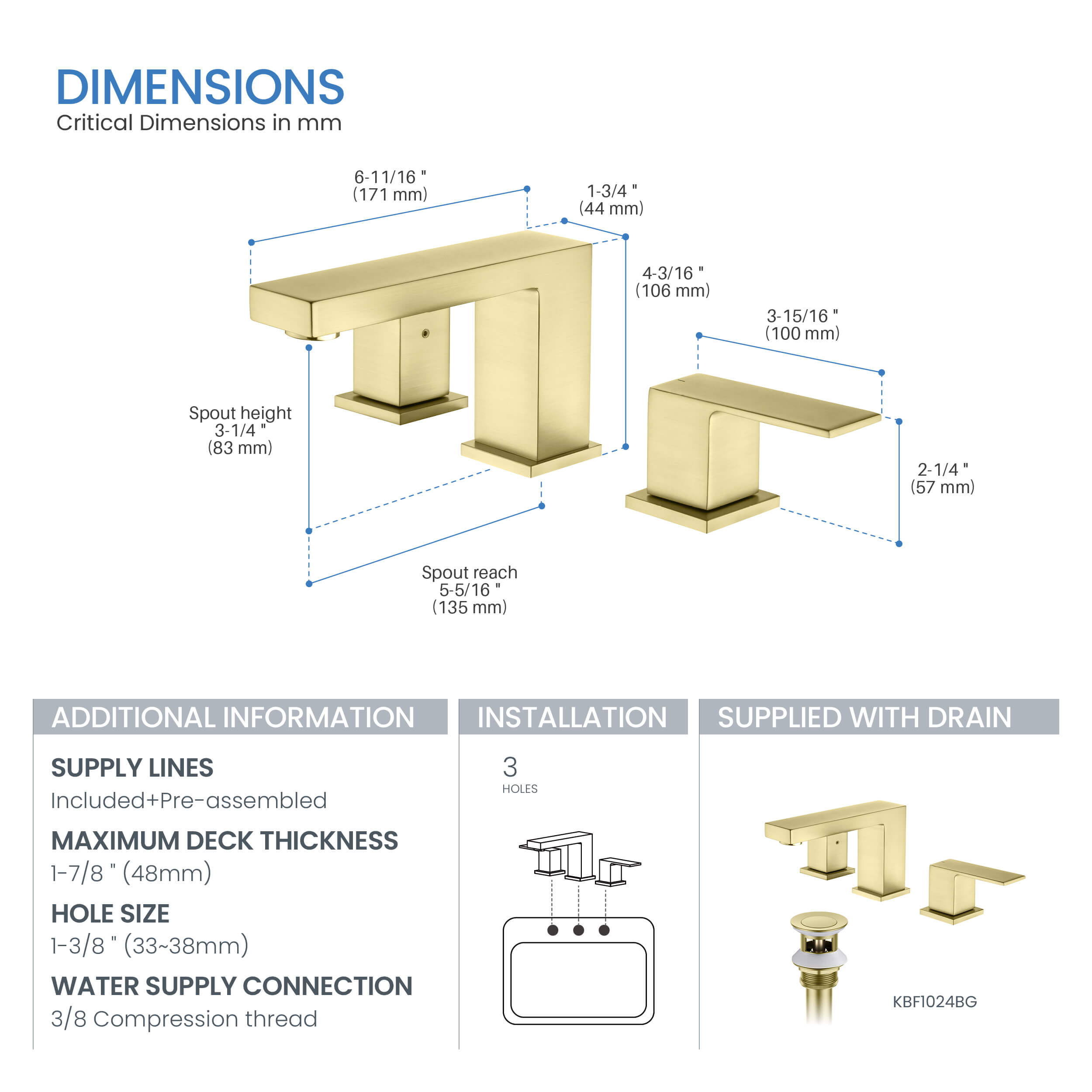 DIMENSIONS
Critical Dimensions in mm

6-11/16 "
(171 mm)

1-3/4 "
(44 mm)

4-3/16 "
(106 mm)

3-15/16 "
(100 mm)

Spout height
3-1/4 "
(83 mm)

2-1/4 "
(57 mm)

Spout reach
5-5/16 "
(135 mm)

ADDITIONAL INFORMATION

SUPPLY LINES
Included+Pre-assembled

MAXIMUM DECK THICKNESS
1-7/8 " (48mm)

HOLE SIZE
1-3/8 " (33~38mm)

WATER SUPPLY CONNECTION
3/8 Compression thread

INSTALLATION

3
HOLES

SUPPLIED WITH DRAIN

KBF1024BG