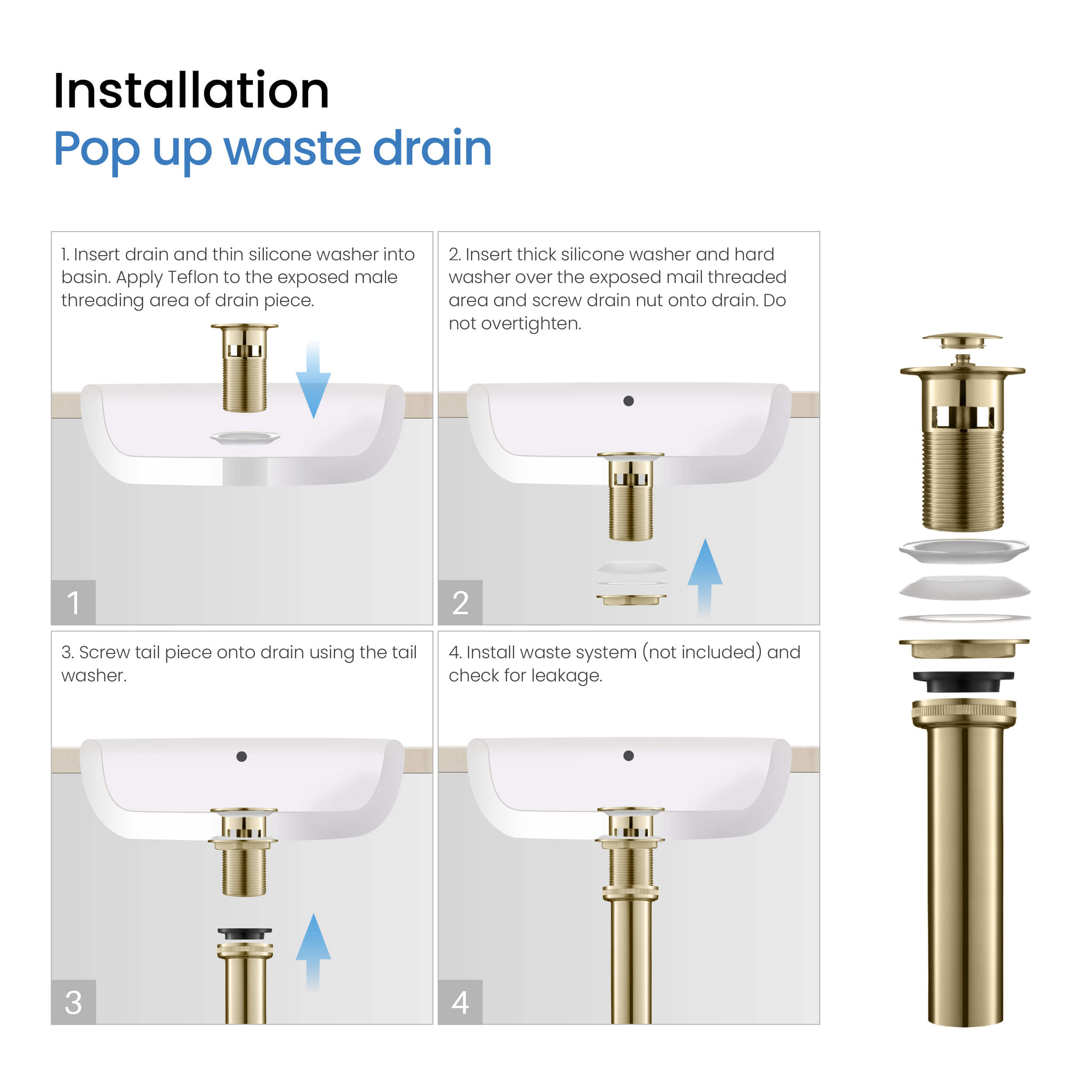 Installation
Pop up waste drain

1. Insert drain and thin silicone washer into basin. Apply Teflon to the exposed male threading area of drain piece.

1

2. Insert thick silicone washer and hard washer over the exposed mail threaded area and screw drain nut onto drain. Do not overtighten.

2

3. Screw tail piece onto drain using the tail washer.

3

4. Install waste system (not included) and check for leakage.

4