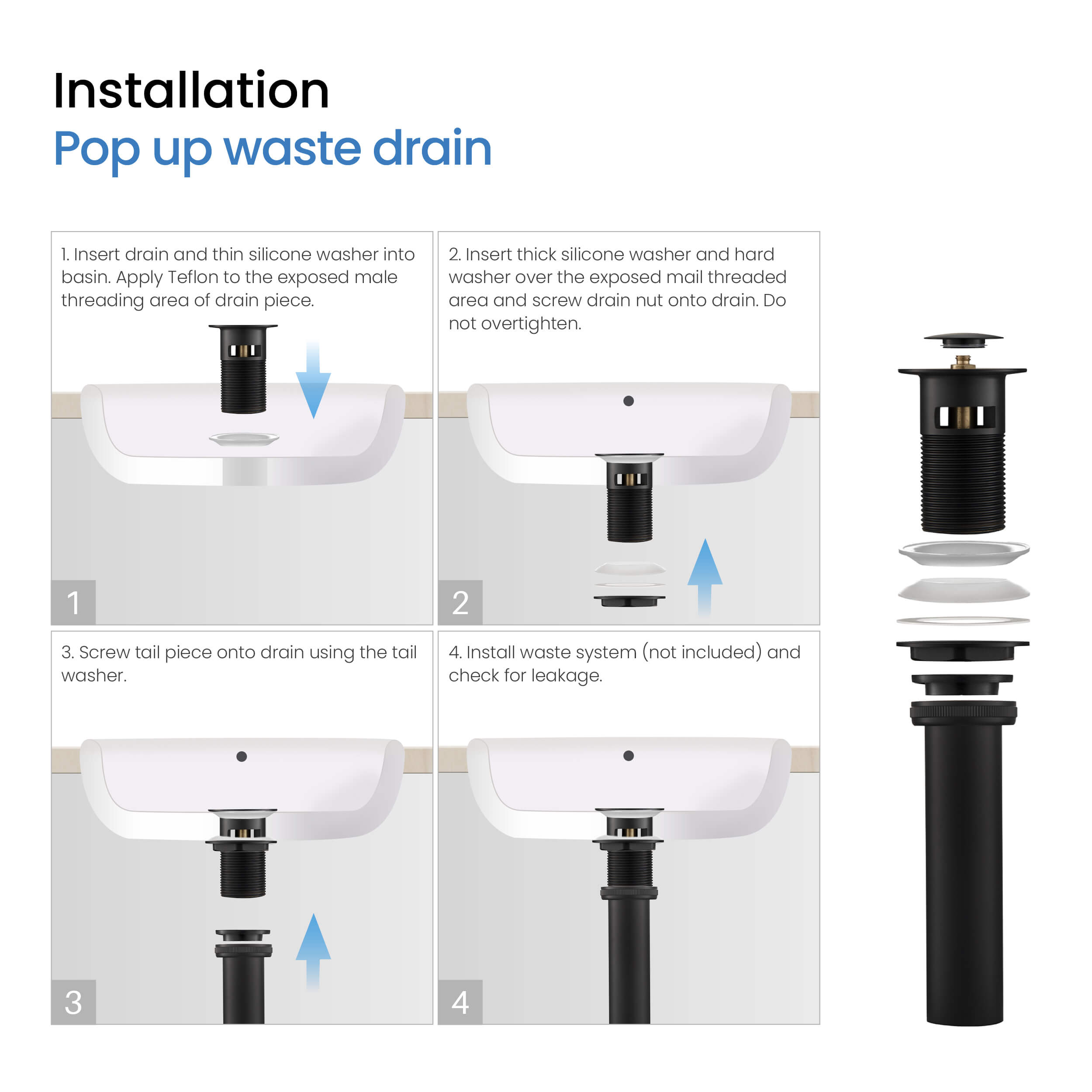 Installation
Pop up waste drain

1. Insert drain and thin silicone washer into basin. Apply Teflon to the exposed male threading area of drain piece.

1

2. Insert thick silicone washer and hard washer over the exposed mail threaded area and screw drain nut onto drain. Do not overtighten.

2

3. Screw tail piece onto drain using the tail washer.

3

4. Install waste system (not included) and check for leakage.

4