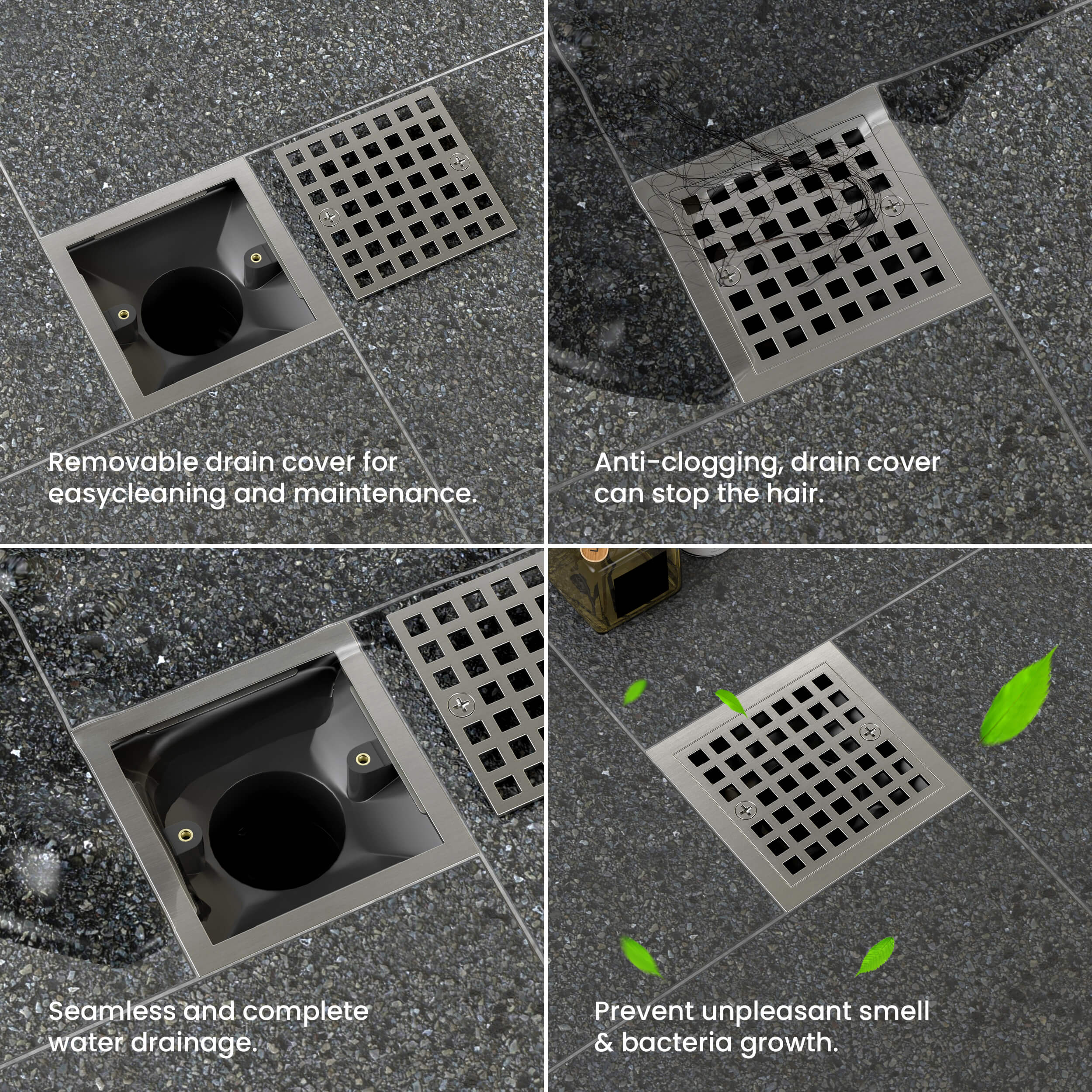 Removable drain cover for easycleaning and maintenance.

Anti-clogging, drain cover can stop the hair.

Seamless and complete water drainage.

Prevent unpleasant smell & bacteria growth.