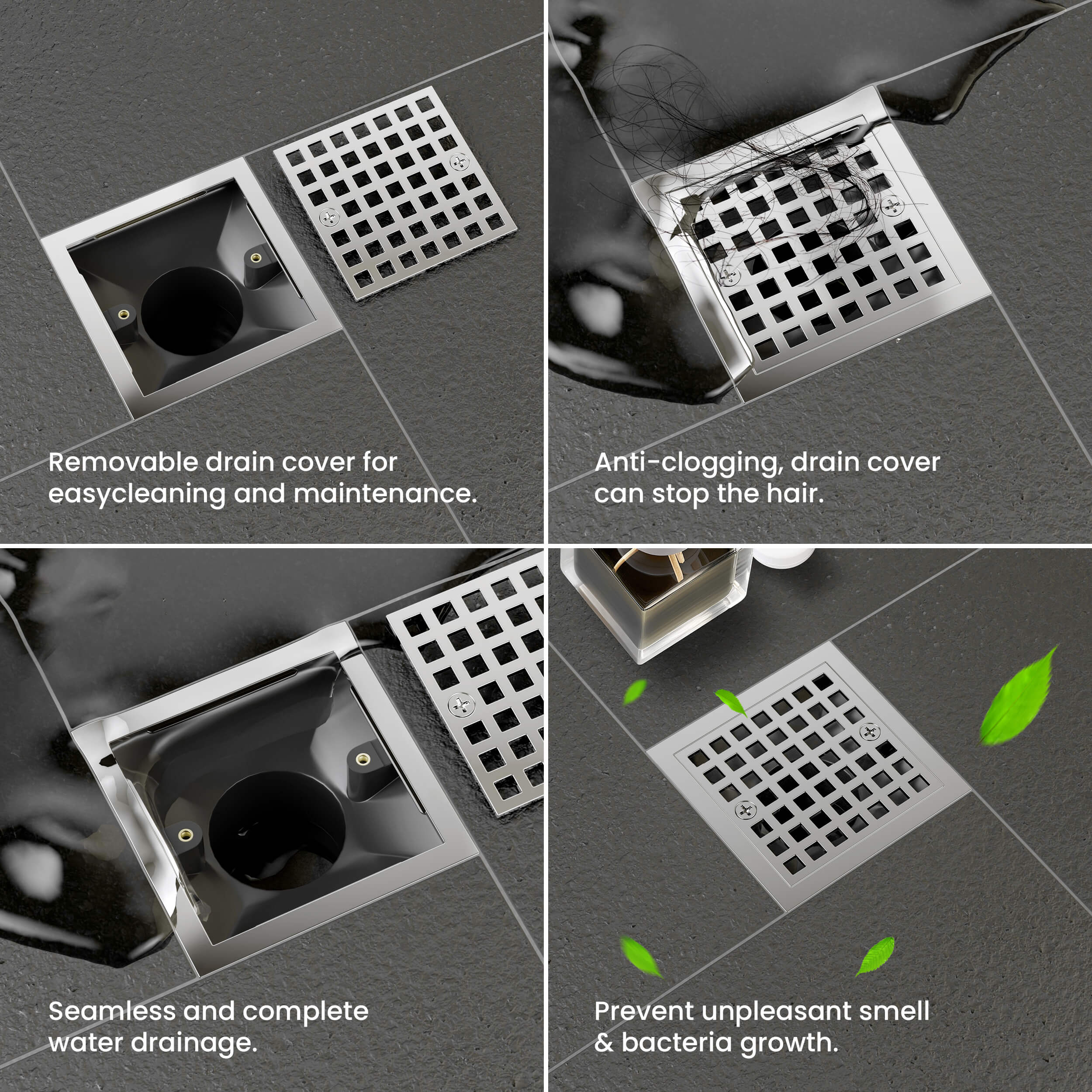 Removable drain cover for easycleaning and maintenance.

Anti-clogging, drain cover can stop the hair.

Seamless and complete water drainage.

Prevent unpleasant smell & bacteria growth.