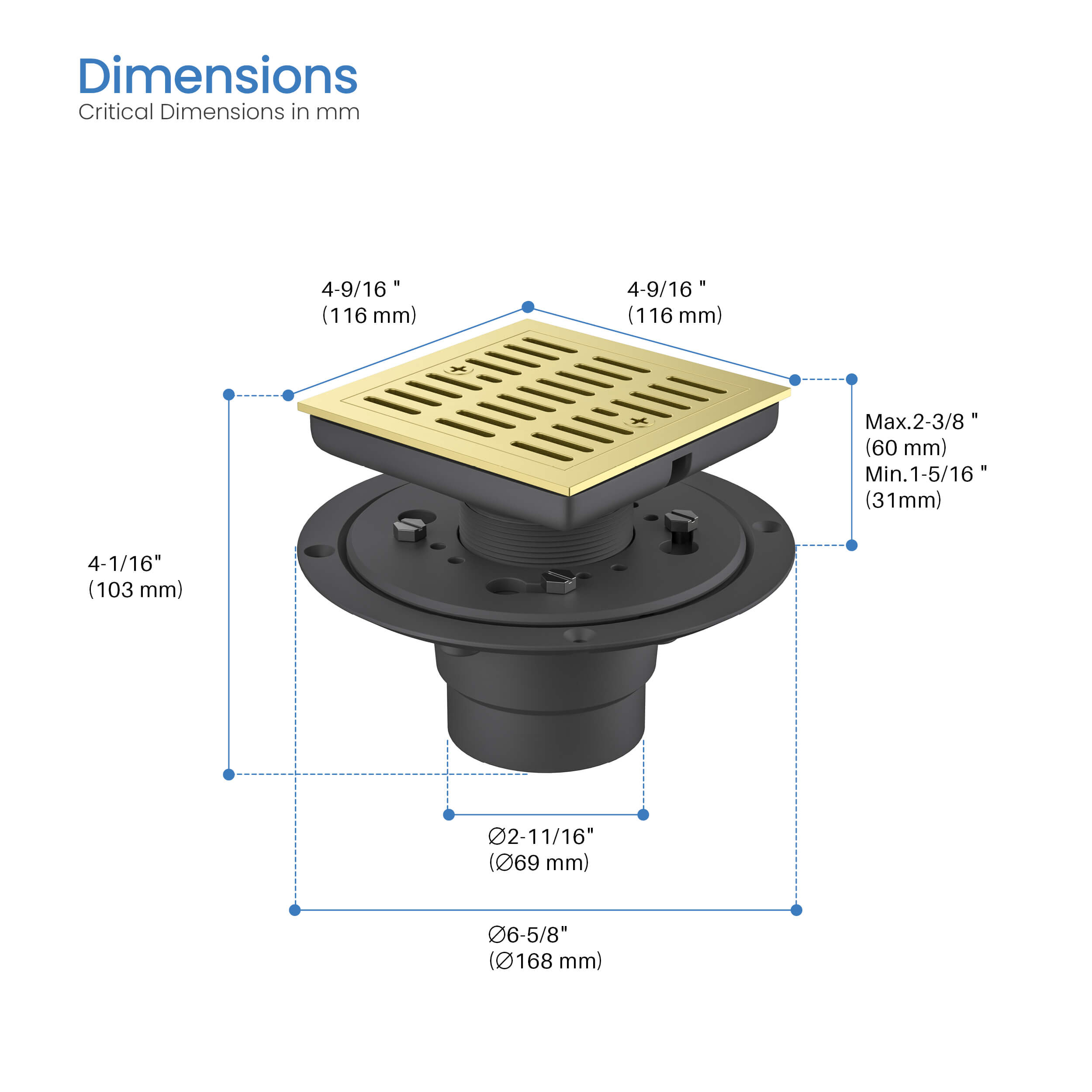 Dimensions
Critical Dimensions in mm

4-9/16 "
(116 mm)

4-9/16 "
(116 mm)

Max.2-3/8 "
(60 mm)
Min.1-5/16 "
(31mm)

4-1/16"
(103 mm)

∅2-11/16"
(∅69 mm)

∅6-5/8"
(∅168 mm)