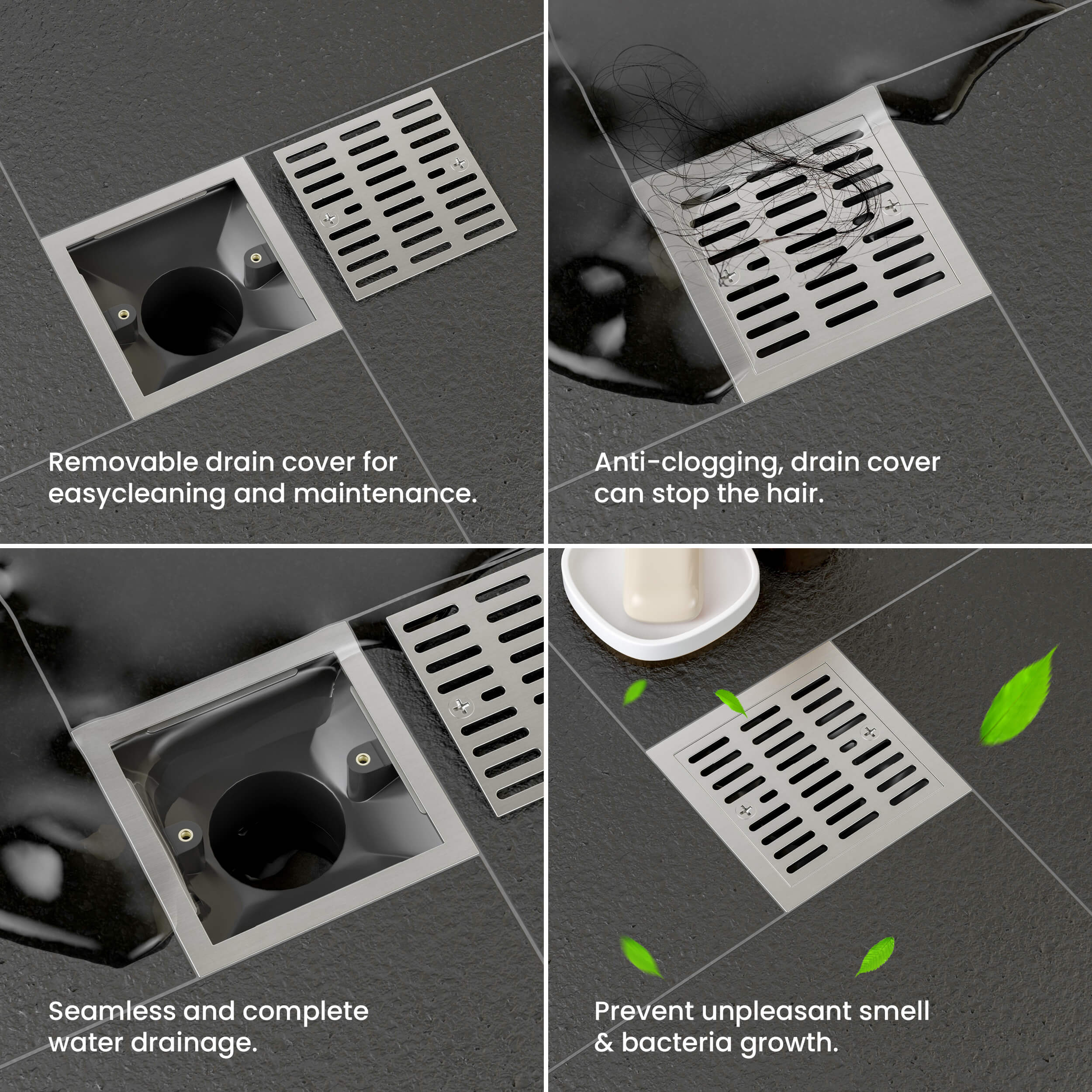 Removable drain cover for easycleaning and maintenance.

Anti-clogging, drain cover can stop the hair.

Seamless and complete water drainage.

Prevent unpleasant smell & bacteria growth.