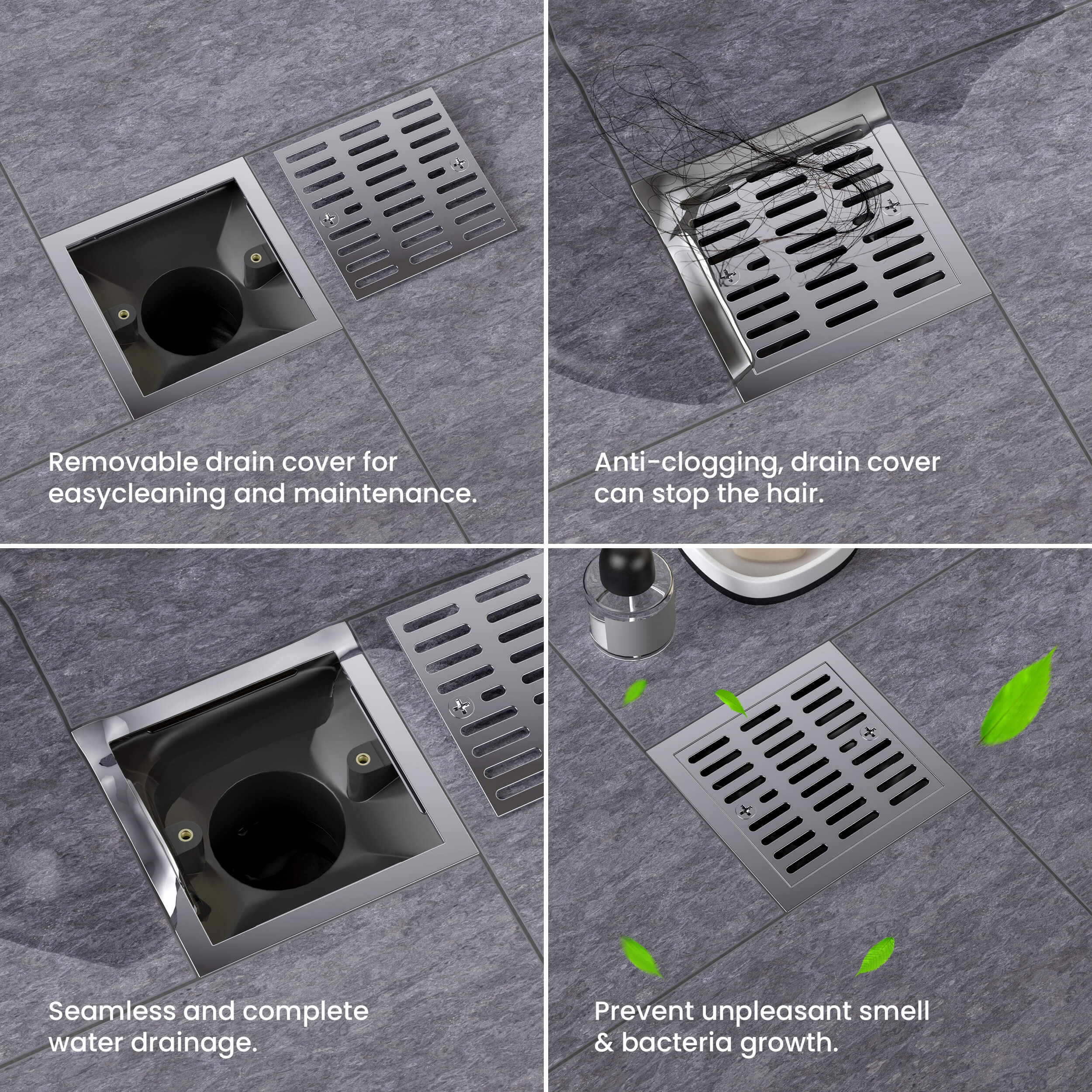 Removable drain cover for easycleaning and maintenance.

Anti-clogging, drain cover can stop the hair.

Seamless and complete water drainage.

Prevent unpleasant smell & bacteria growth.