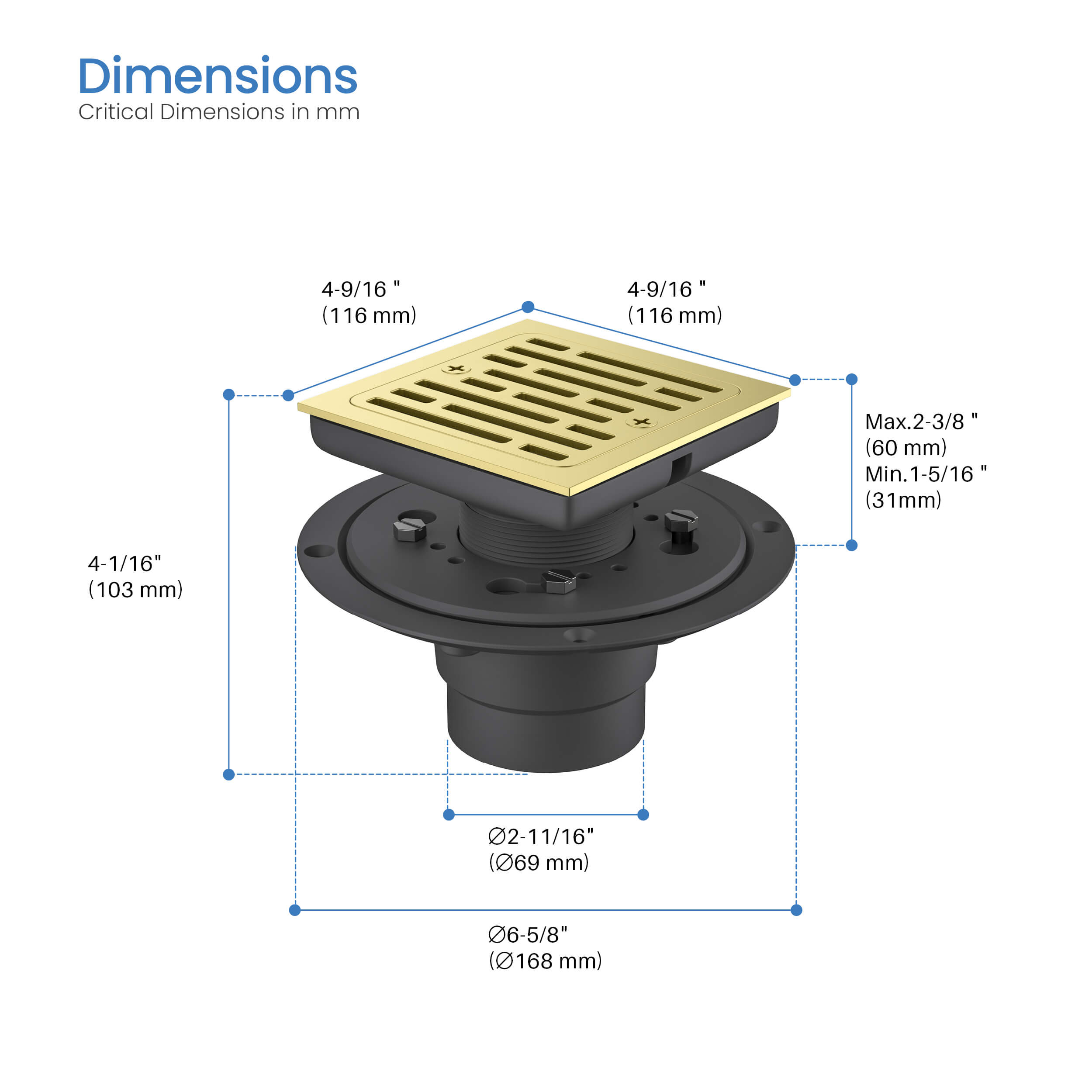 Dimensions
Critical Dimensions in mm

4-9/16 "
(116 mm)

4-9/16 "
(116 mm)

Max.2-3/8 "
(60 mm)
Min.1-5/16 "
(31mm)

4-1/16"
(103 mm)

∅2-11/16"
(∅69 mm)

∅6-5/8"
(∅168 mm)