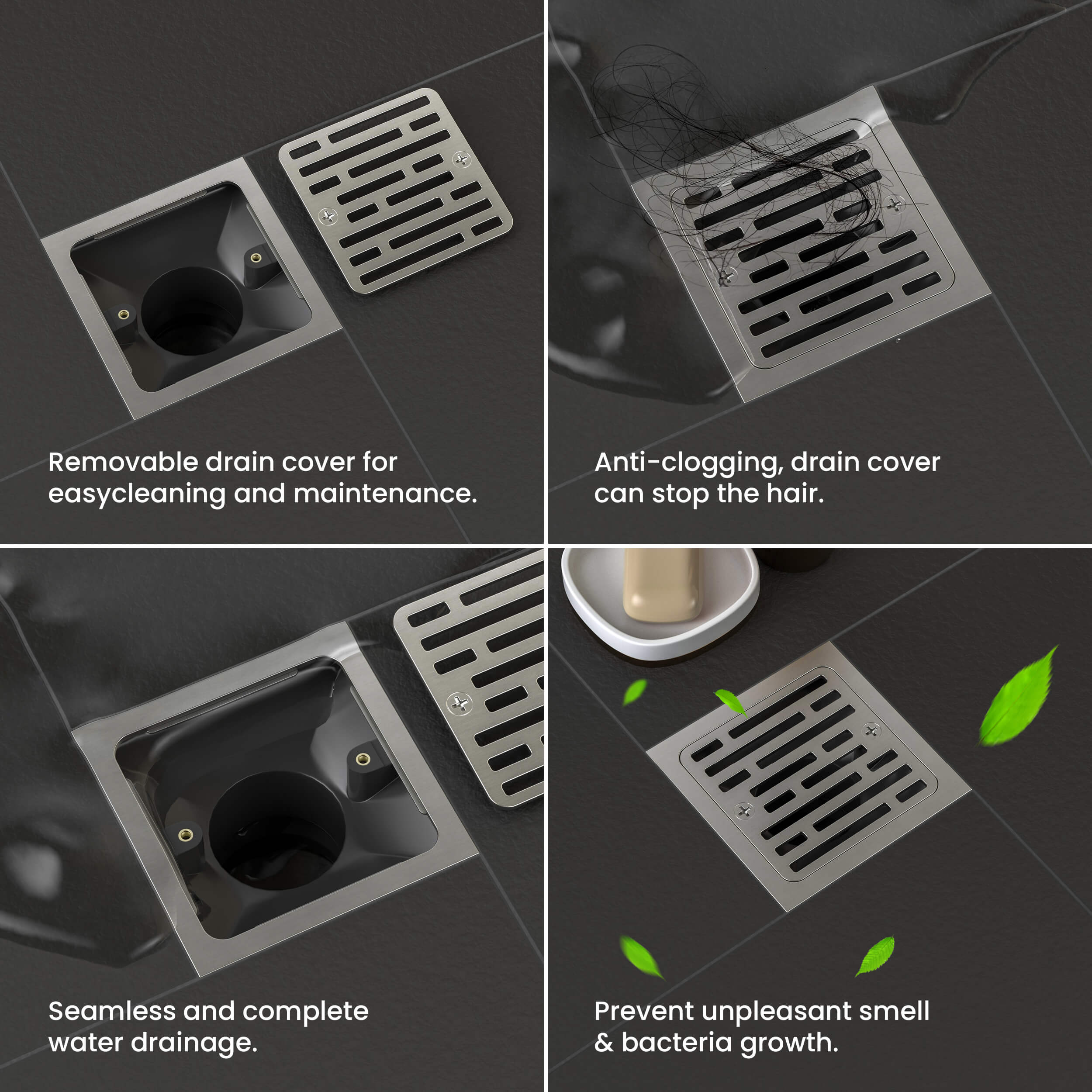 Removable drain cover for easycleaning and maintenance.

Anti-clogging, drain cover can stop the hair.

Seamless and complete water drainage.

Prevent unpleasant smell & bacteria growth.