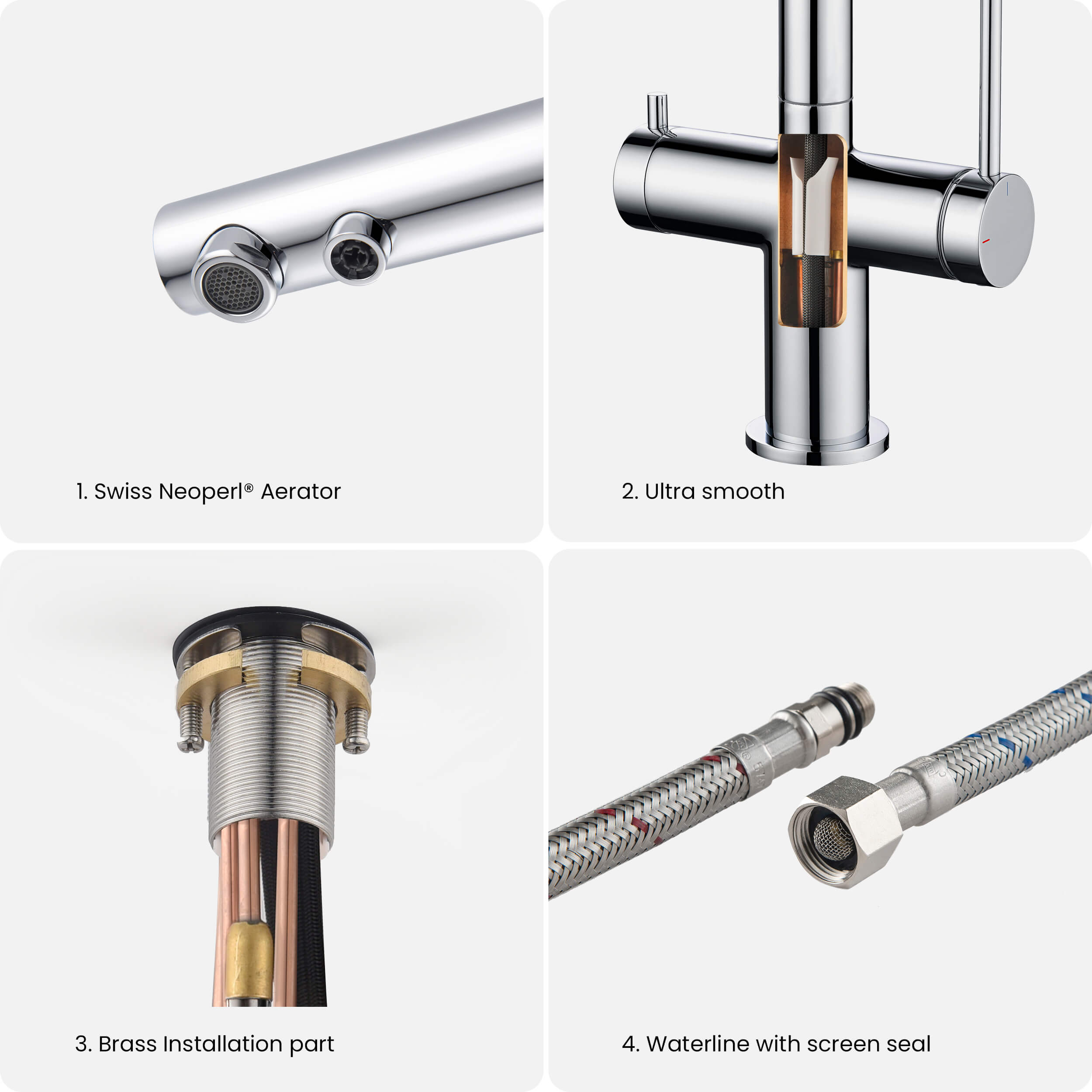 1. Swiss Neoperl® Aerator

2. Ultra smooth

3. Brass Installation part

4. Waterline with screen seal