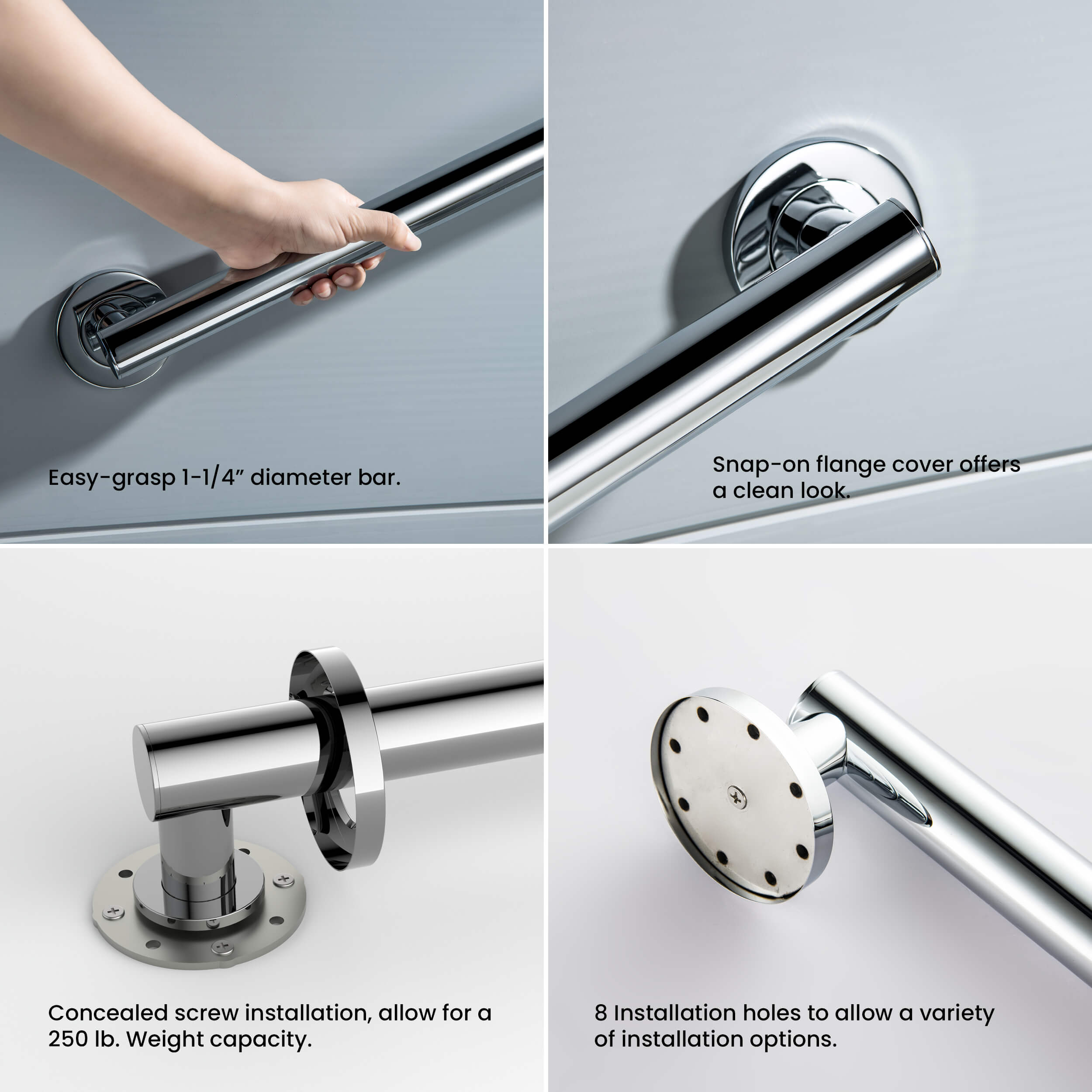 Easy-grasp 1-1/4” diameter bar.

Snap-on flange cover offers a clean look.

Concealed screw installation, allow for a 250 lb. Weight capacity.

8 Installation holes to allow a variety of installation options.