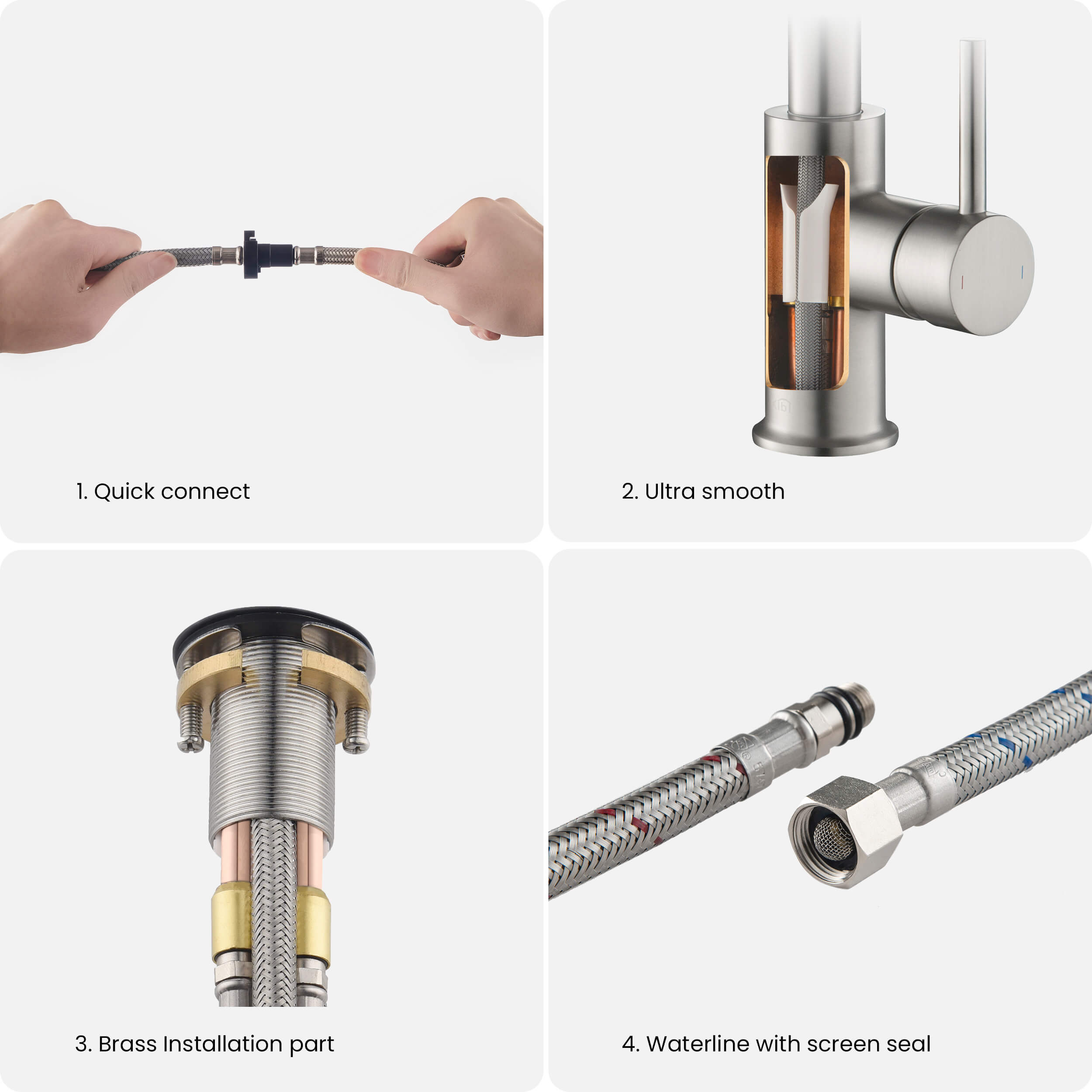 1. Quick connect

2. Ultra smooth

3. Brass Installation part

4. Waterline with screen seal