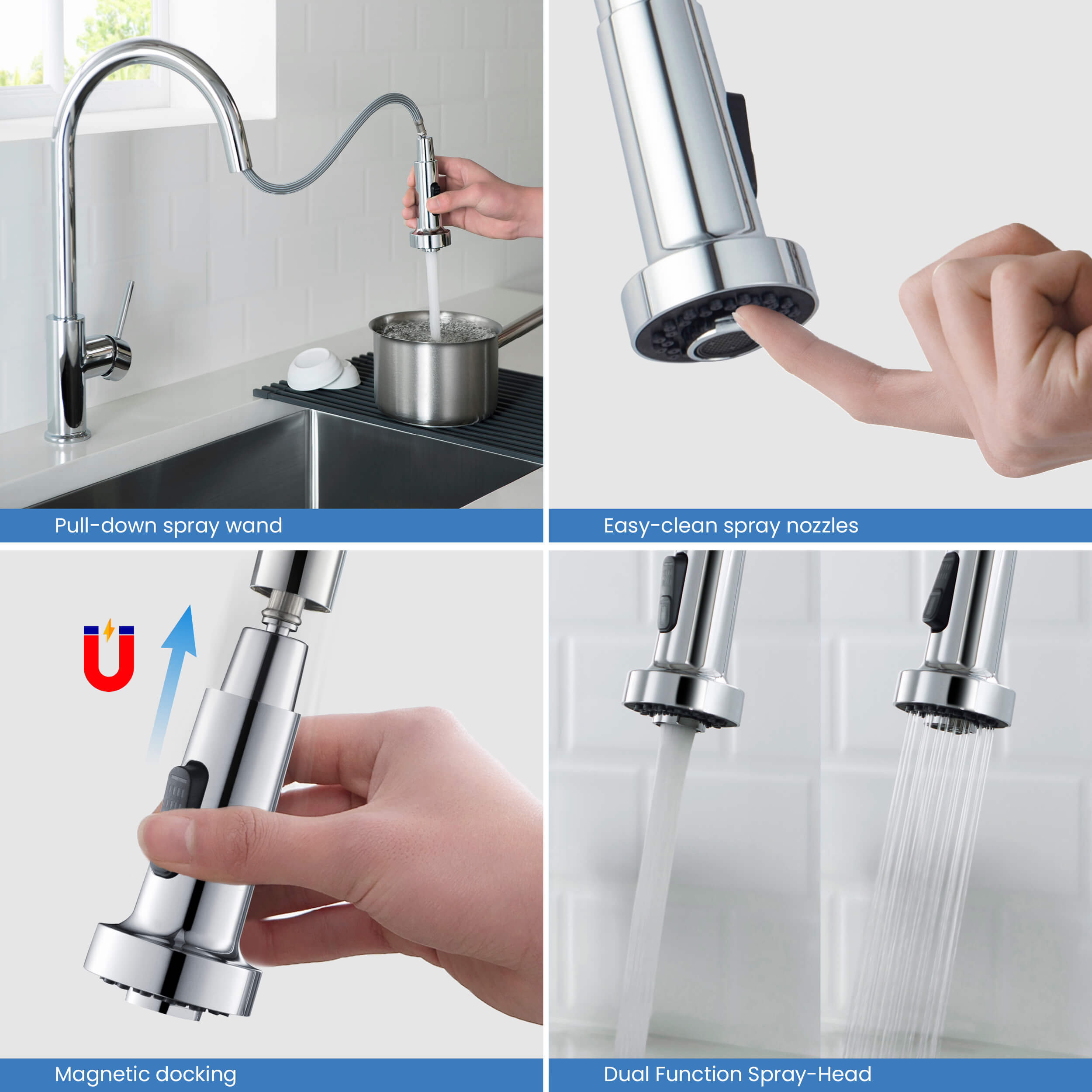 Pull-down spray wand

Easy-clean spray nozzles

Magnetic docking

Dual Function Spray-Head