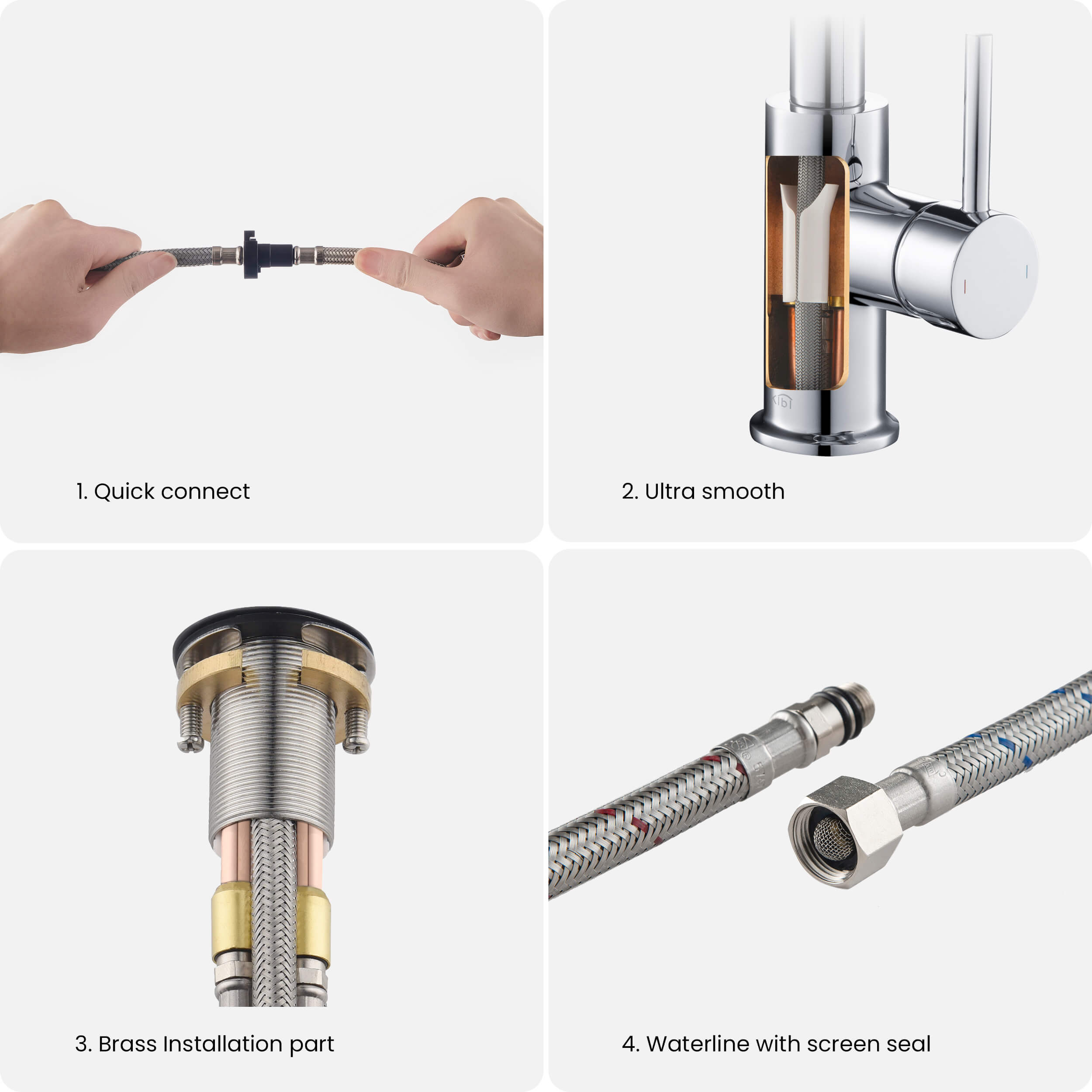 1. Quick connect

2. Ultra smooth

3. Brass Installation part

4. Waterline with screen seal