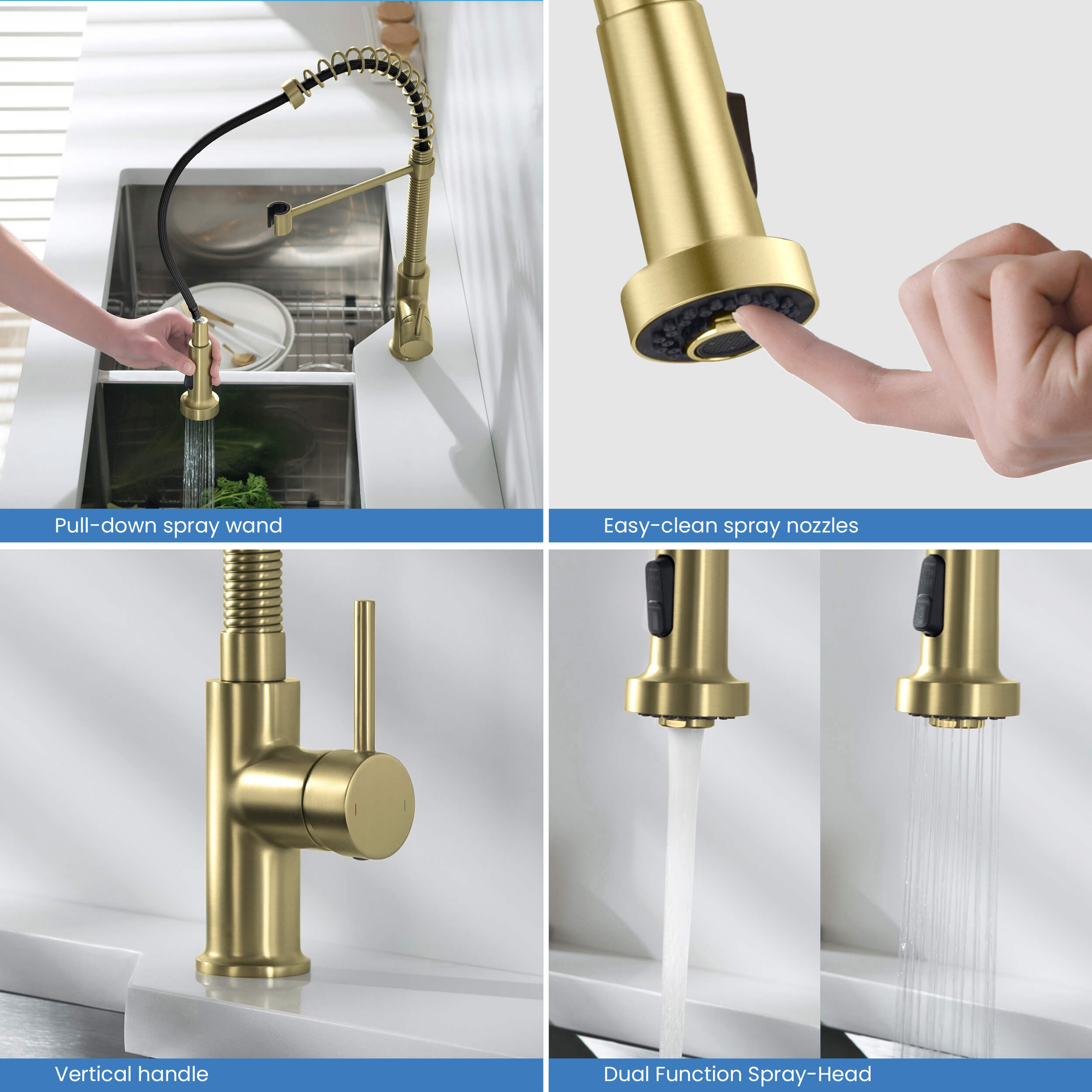 Pull-down spray wand

Easy-clean spray nozzles

Vertical handle

Dual Function Spray-Head