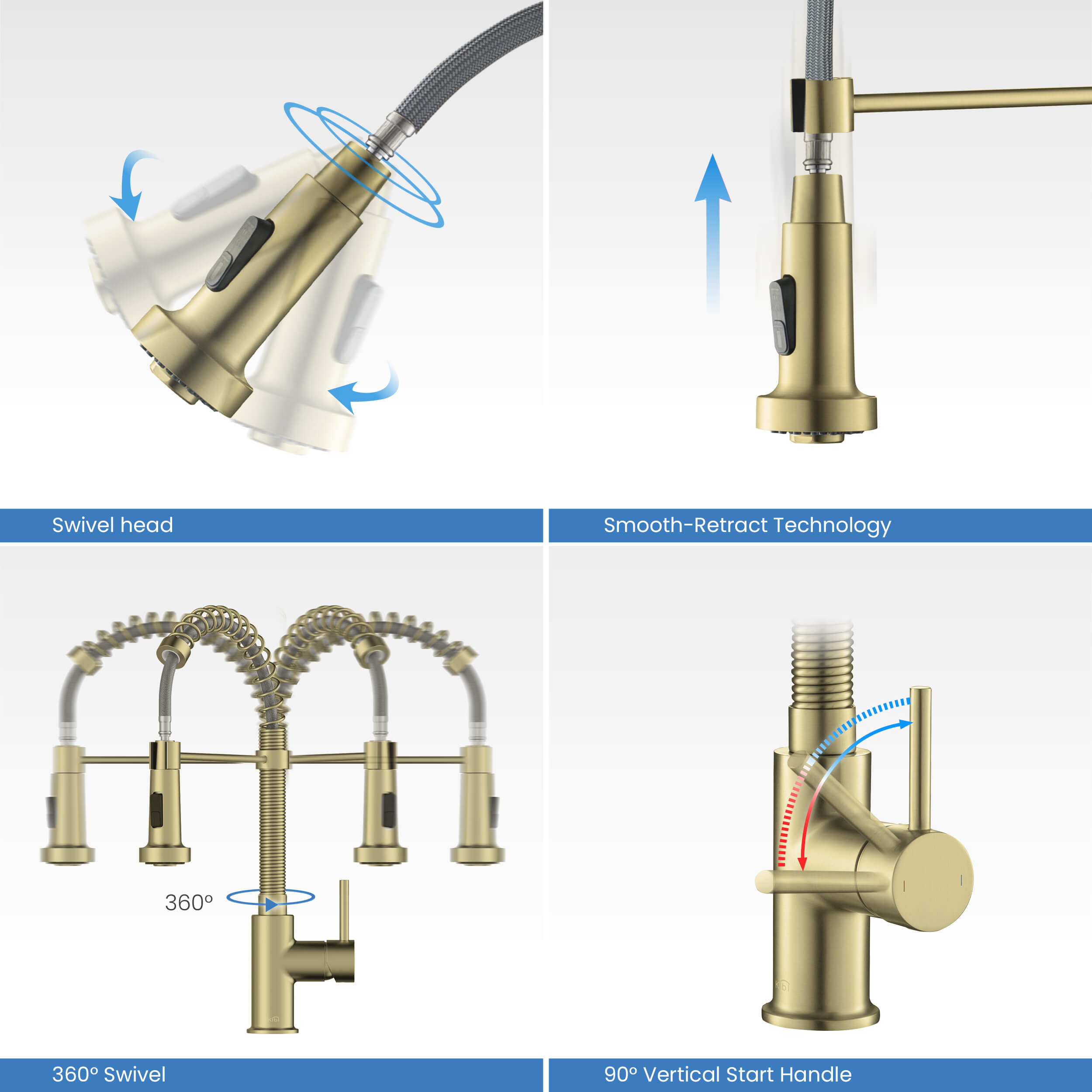 Swivel head

Smooth-Retract Technology

360º

360º Swivel

90º Vertical Start Handle