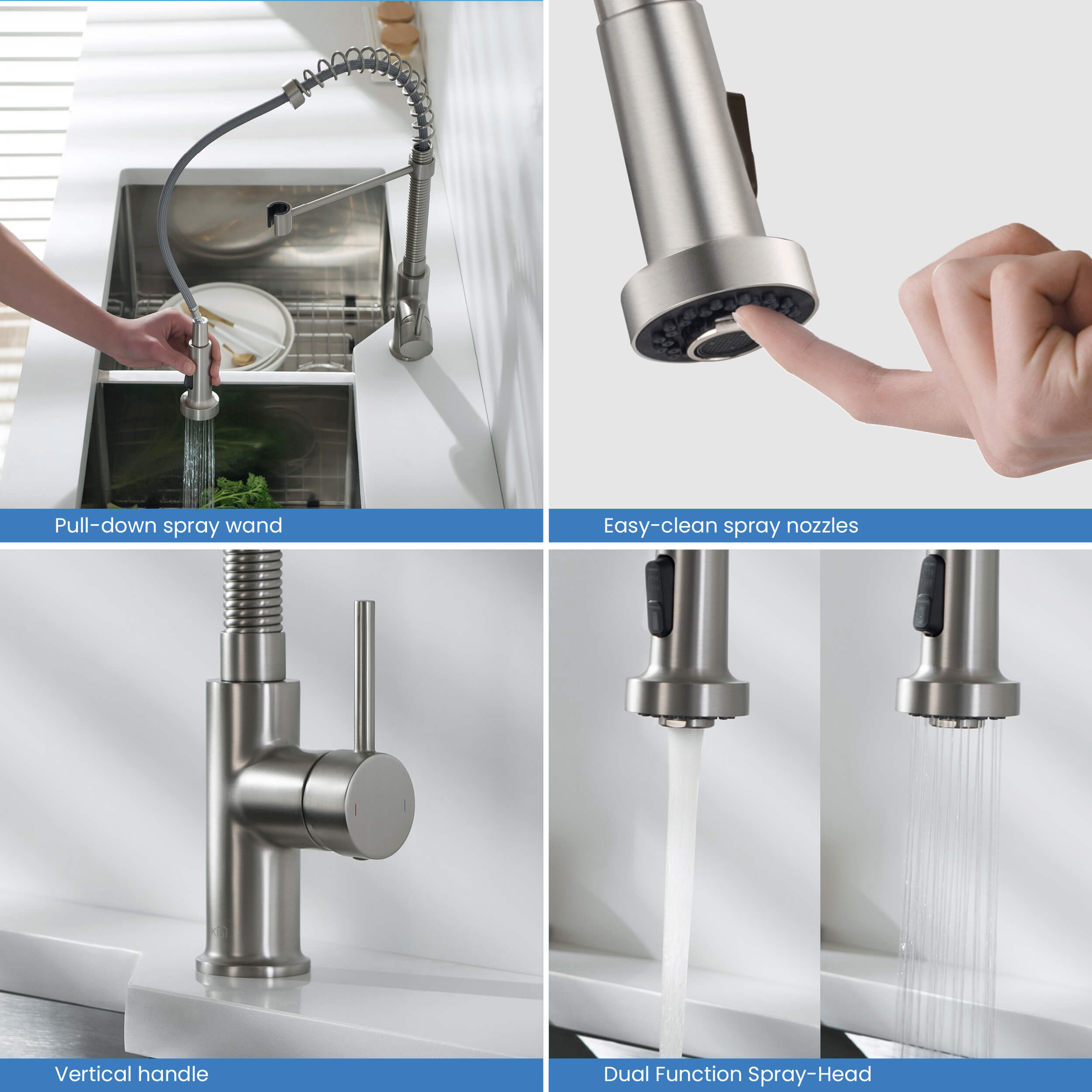 Pull-down spray wand

Easy-clean spray nozzles

Vertical handle

Dual Function Spray-Head