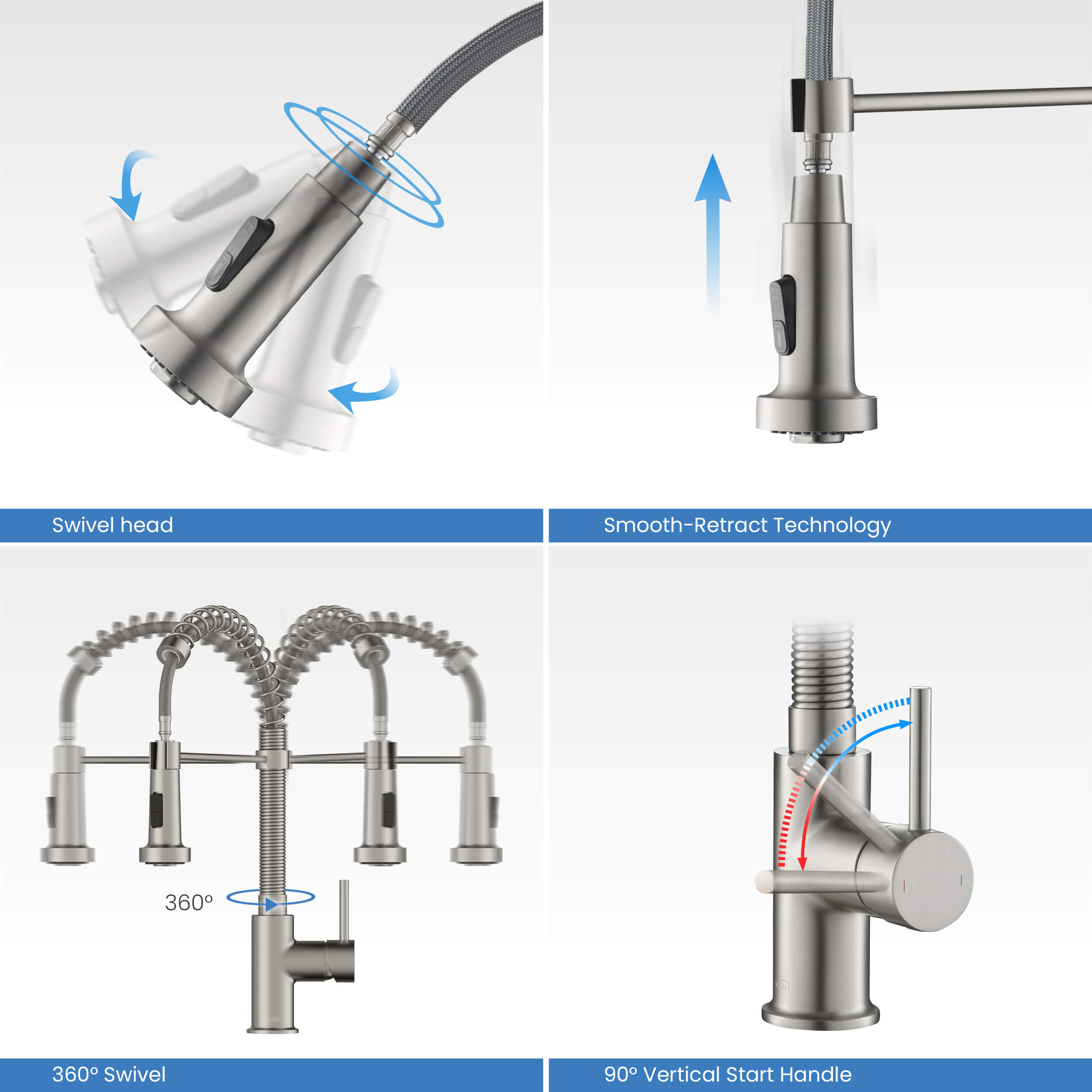 Swivel head

Smooth-Retract Technology

360º

360º Swivel

90º Vertical Start Handle