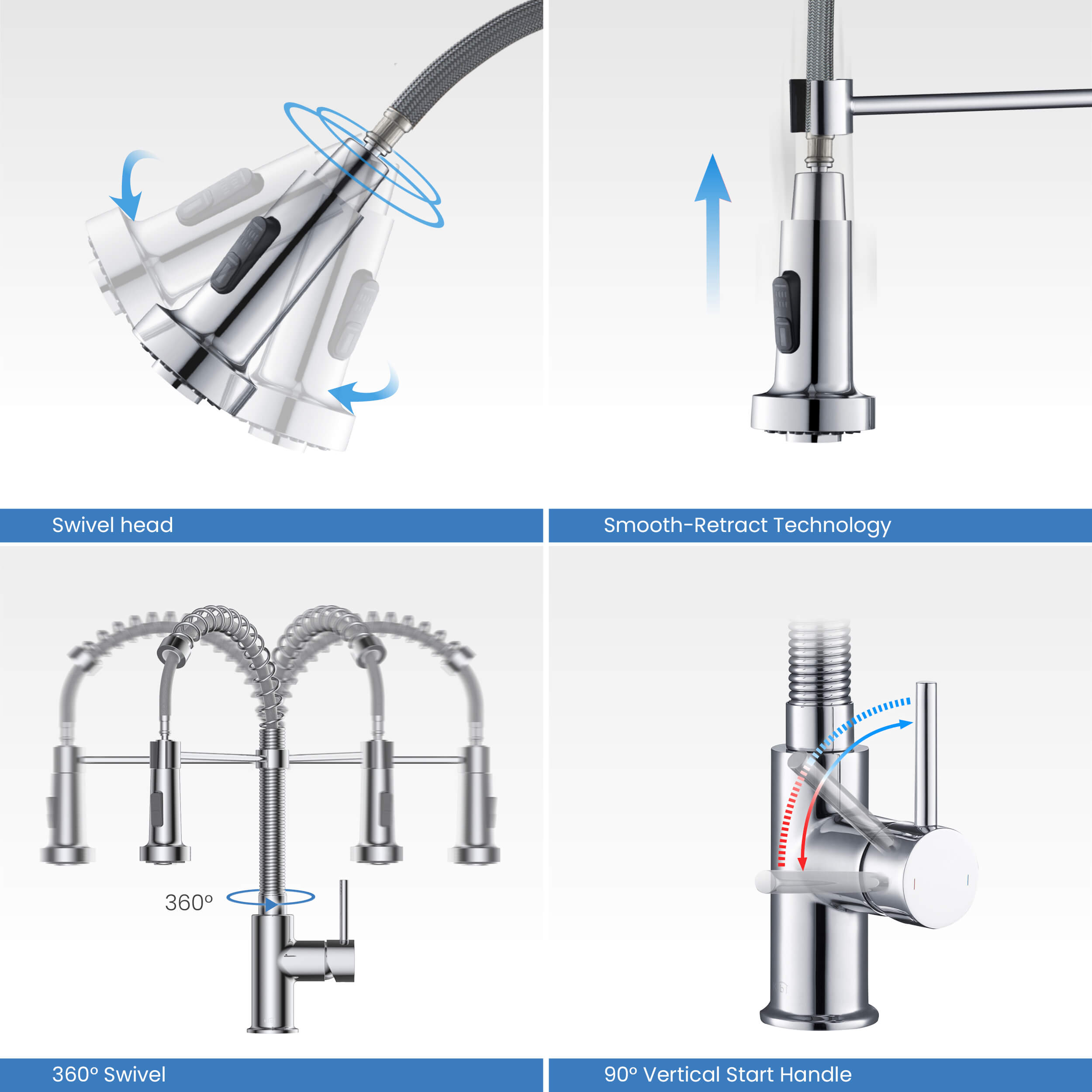 Swivel head

Smooth-Retract Technology

360º

360º Swivel

90º Vertical Start Handle