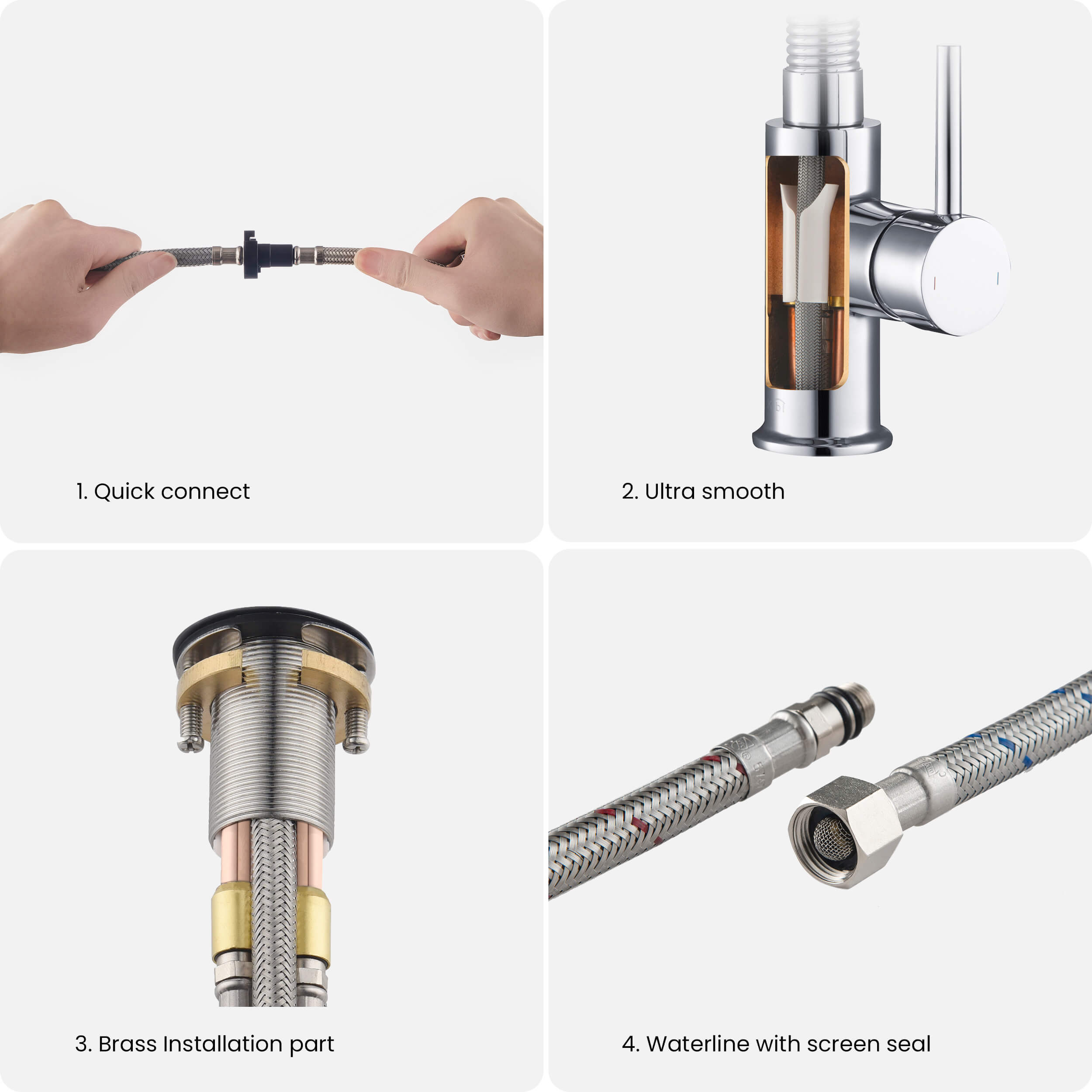 1. Quick connect

2. Ultra smooth

3. Brass Installation part

4. Waterline with screen seal