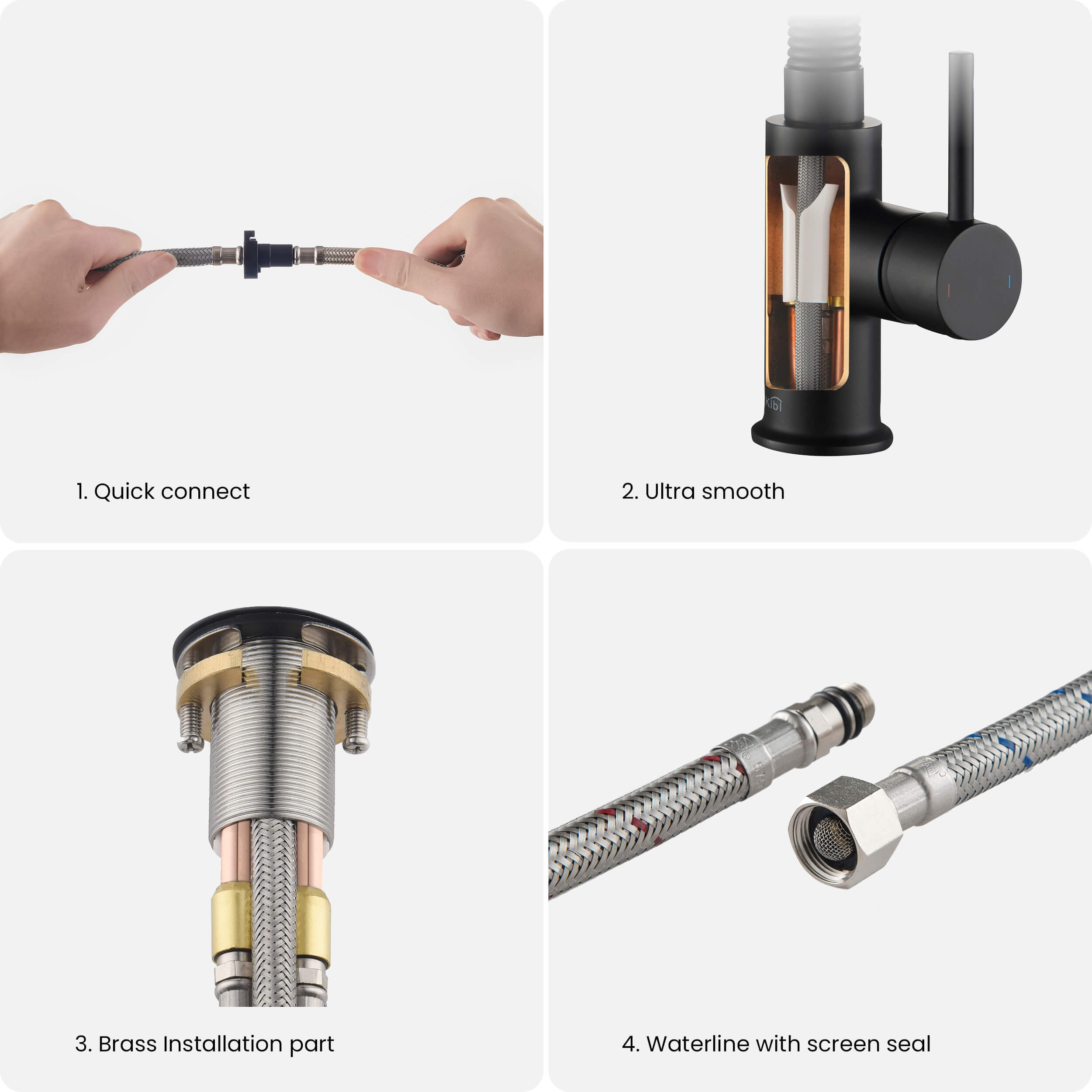 1. Quick connect

Kibi

2. Ultra smooth

3. Brass Installation part

4. Waterline with screen seal