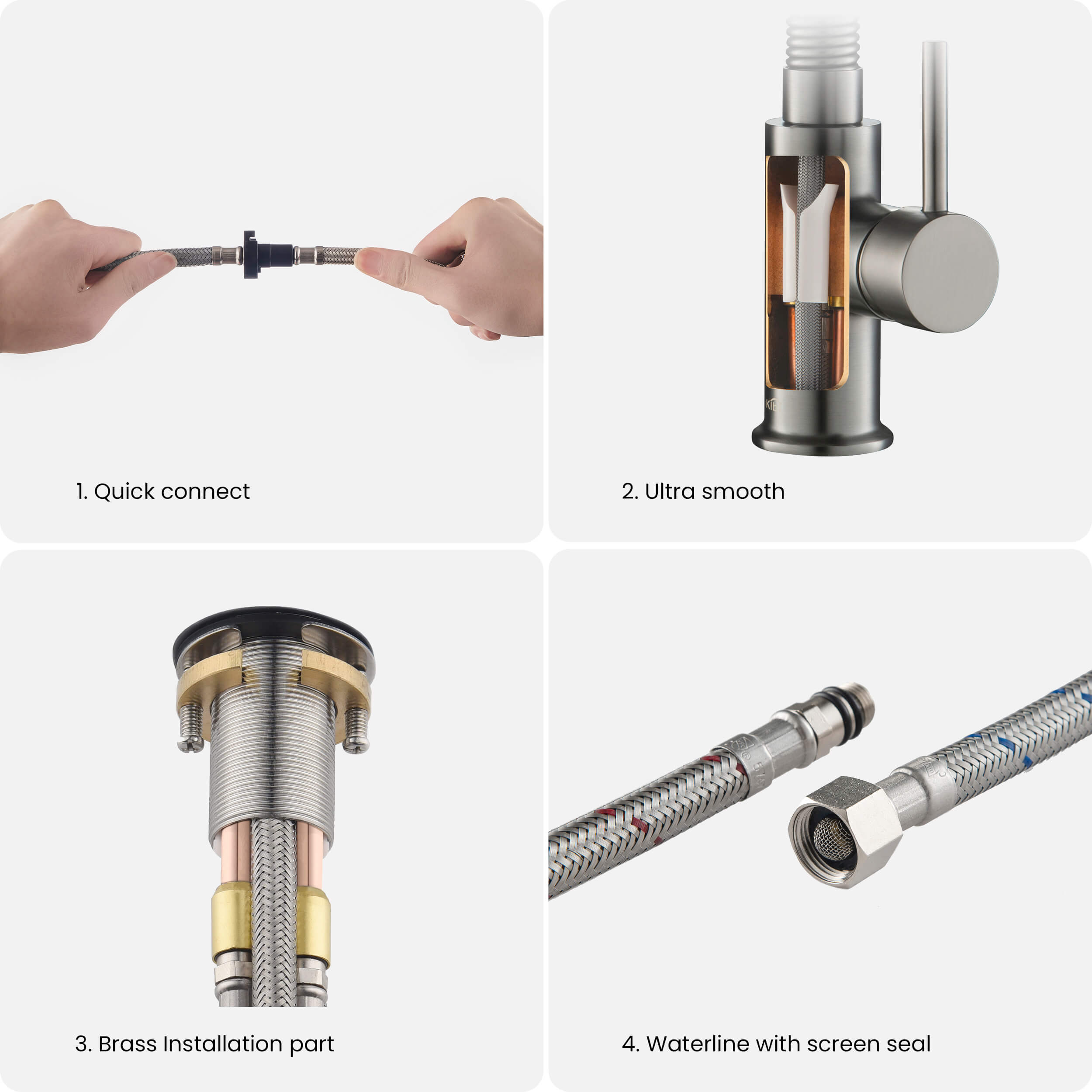 1. Quick connect

2. Ultra smooth

3. Brass Installation part

4. Waterline with screen seal